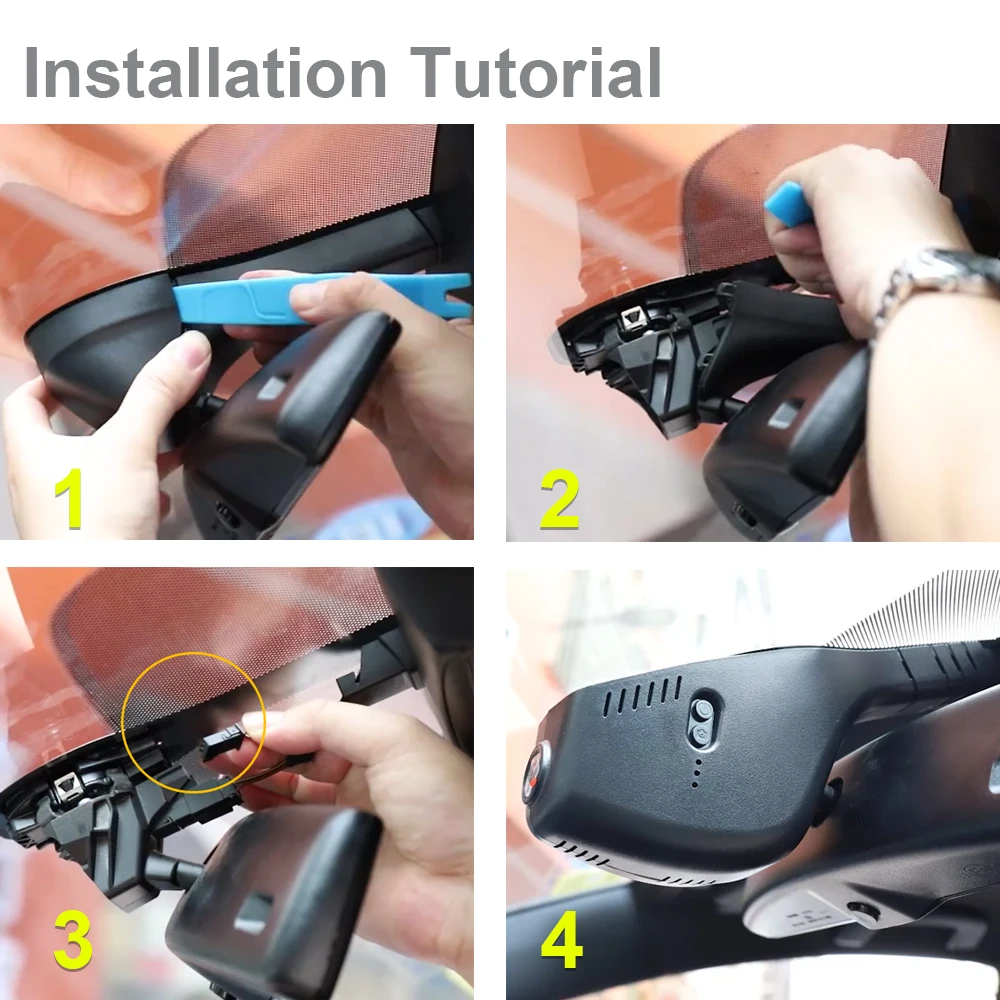 Installation Tutorial

1

2

3

4