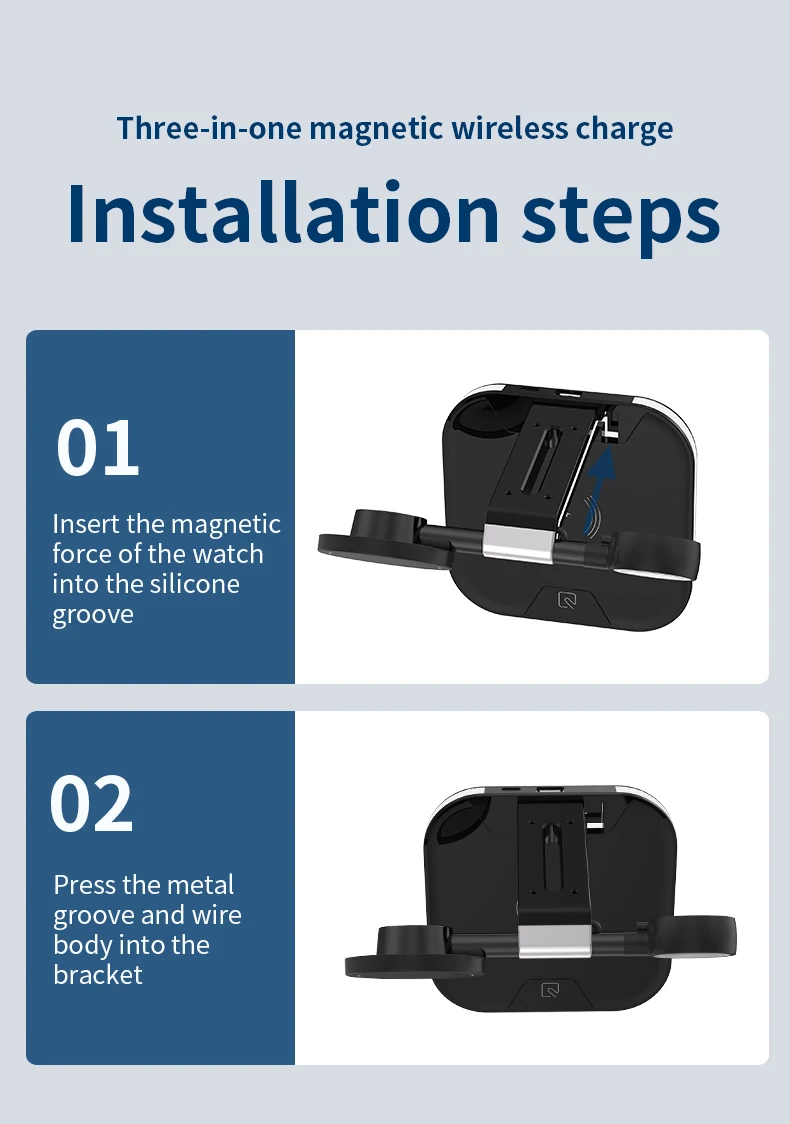 Three-in-one magnetic wireless charge

Installation steps

01

Insert the magnetic force of the watch into the silicone groove

02

Press the metal groove and wire body into the bracket