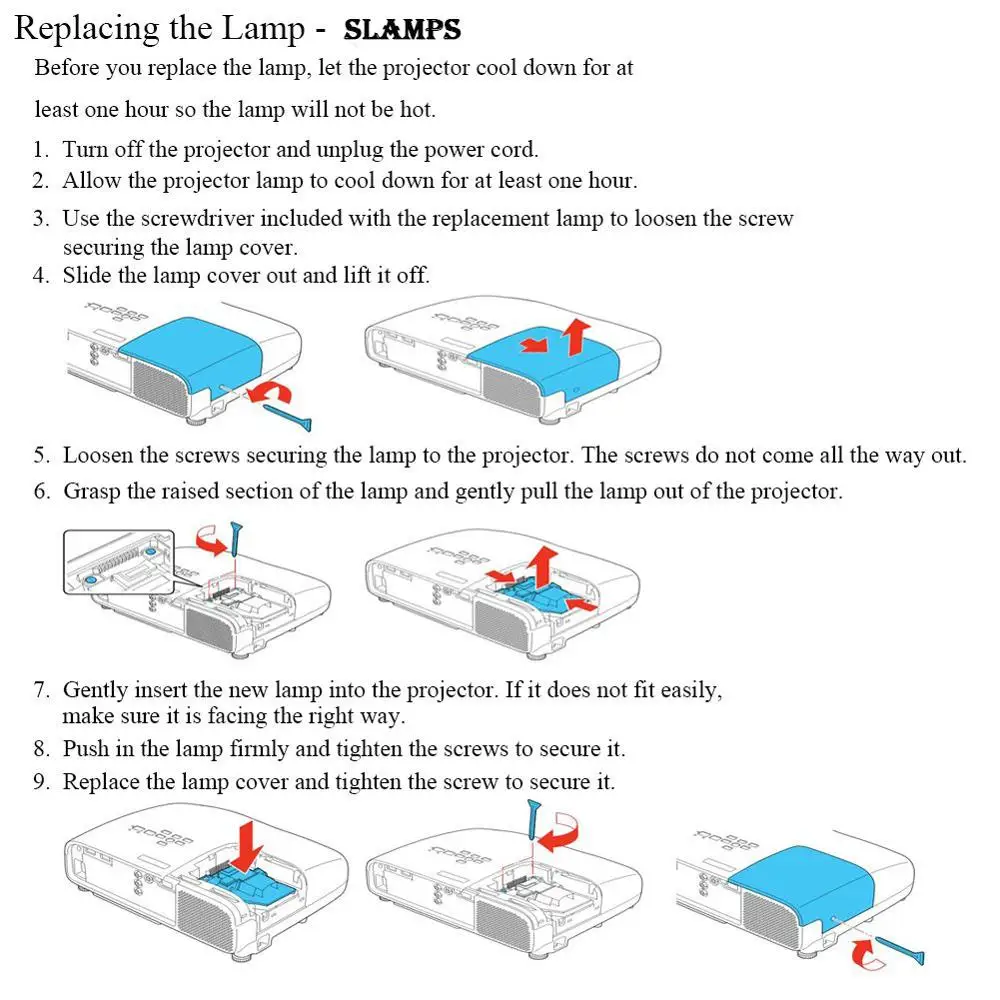 Replacing the Lamp - SLAMPS

Before you replace the lamp, let the projector cool down for at

least one hour so the lamp will not be hot.

1. Turn off the projector and unplug the power cord.
2. Allow the projector lamp to cool down for at least one hour.
3. Use the screwdriver included with the replacement lamp to loosen the screw securing the lamp cover.
4. Slide the lamp cover out and lift it off.

5. Loosen the screws securing the lamp to the projector. The screws do not come all the way out.
6. Grasp the raised section of the lamp and gently pull the lamp out of the projector.

7. Gently insert the new lamp into the projector. If it does not fit easily, make sure it is facing the right way.
8. Push in the lamp firmly and tighten the screws to secure it.
9. Replace the lamp cover and tighten the screw to secure it.