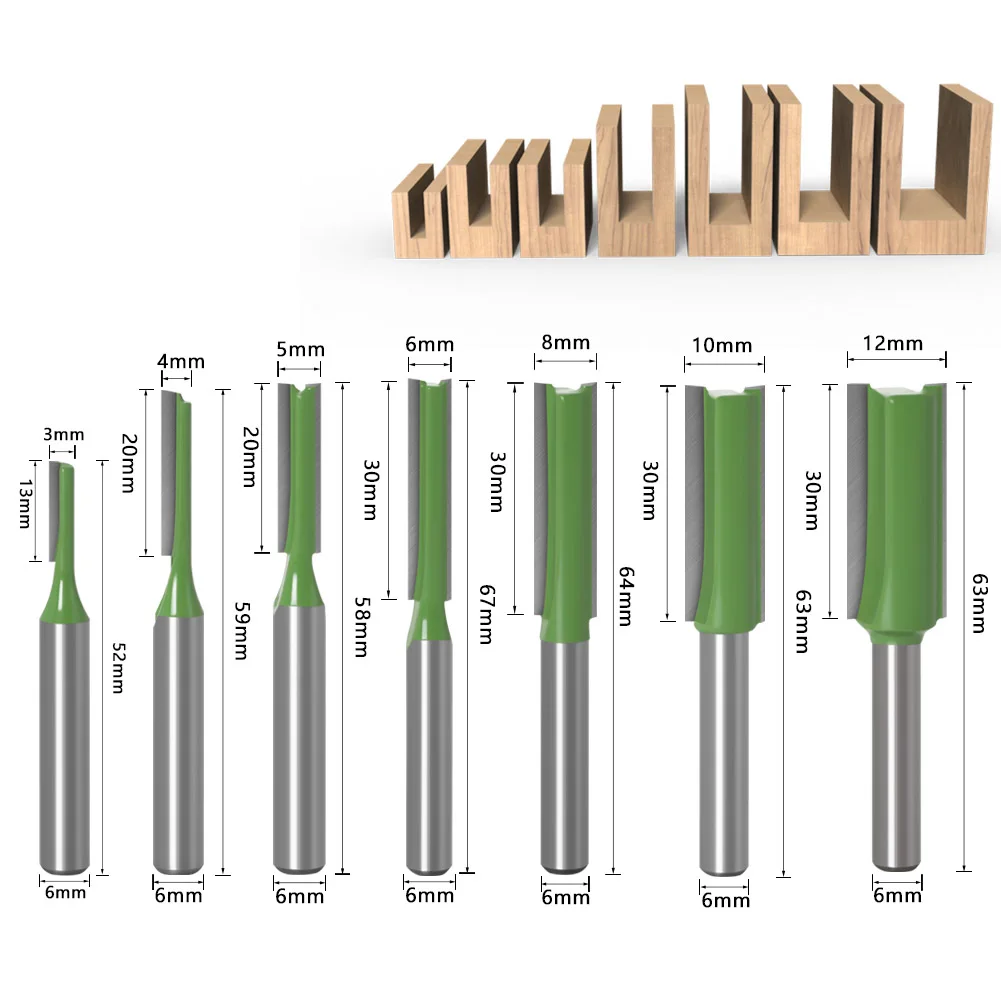 3mm
13mm
52mm
6mm

4mm
20mm
59mm
6mm

5mm
20mm
58mm
6mm

6mm
30mm
67mm
6mm

8mm
30mm
64mm
6mm

10mm
30mm
63mm
6mm

12mm
30mm
63mm
6mm