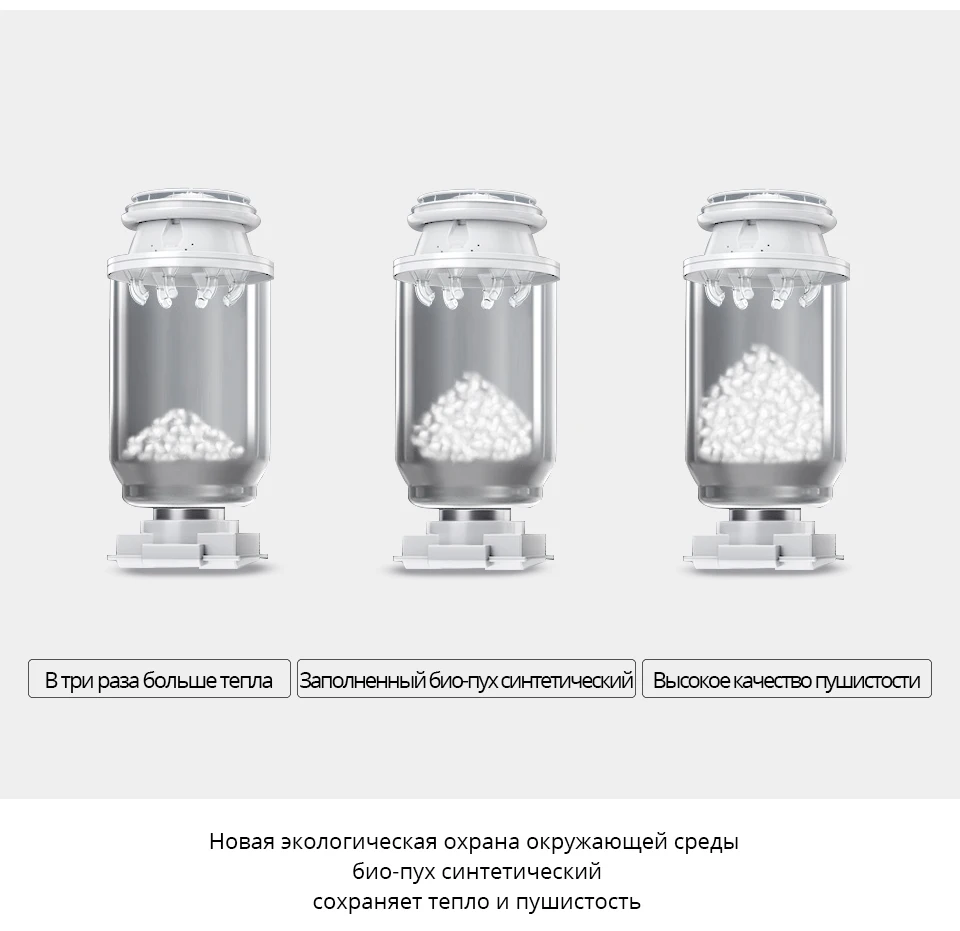 В три раза больше тепла

Заполненный био-пух синтетический

Высокое качество пушистости

Новая экологическая охрана окружающей среды
био-пух синтетический
сохраняет тепло и пушистость