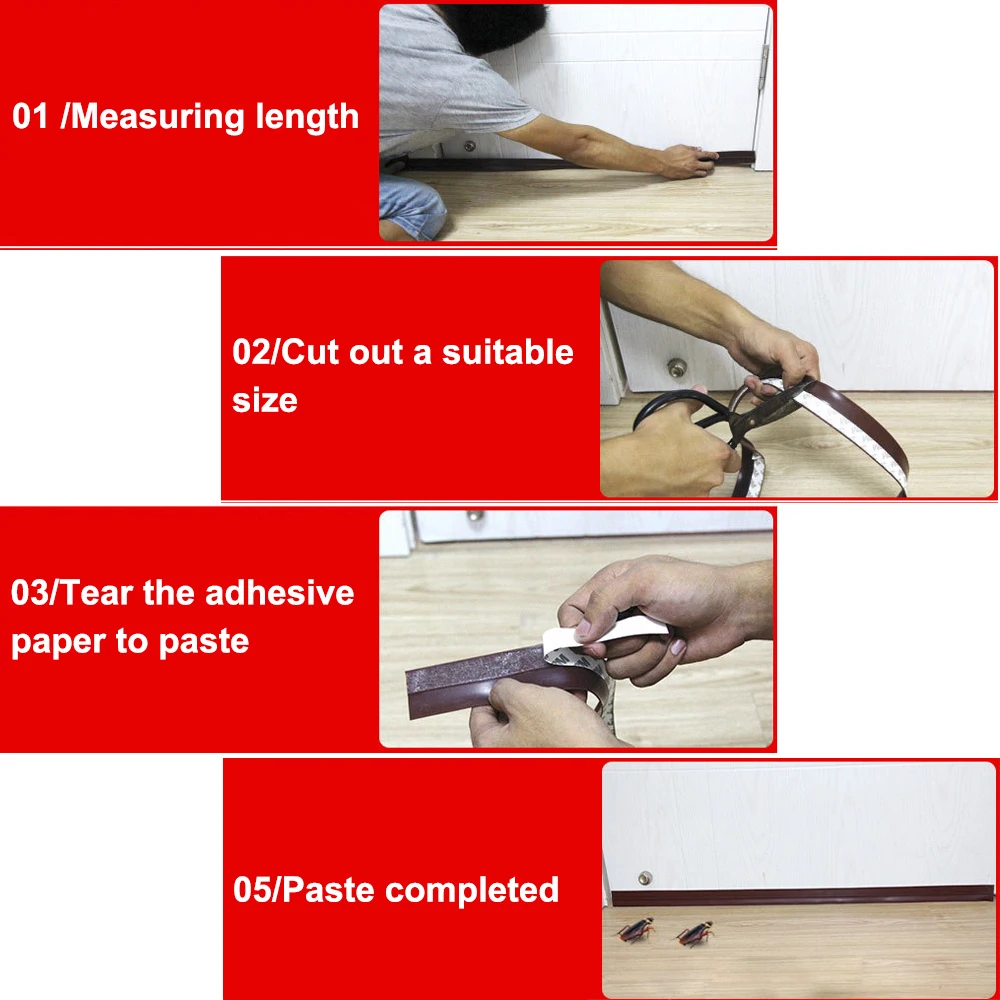 01 /Measuring length

02/Cut out a suitable size

03/Tear the adhesive paper to paste

05/Paste completed