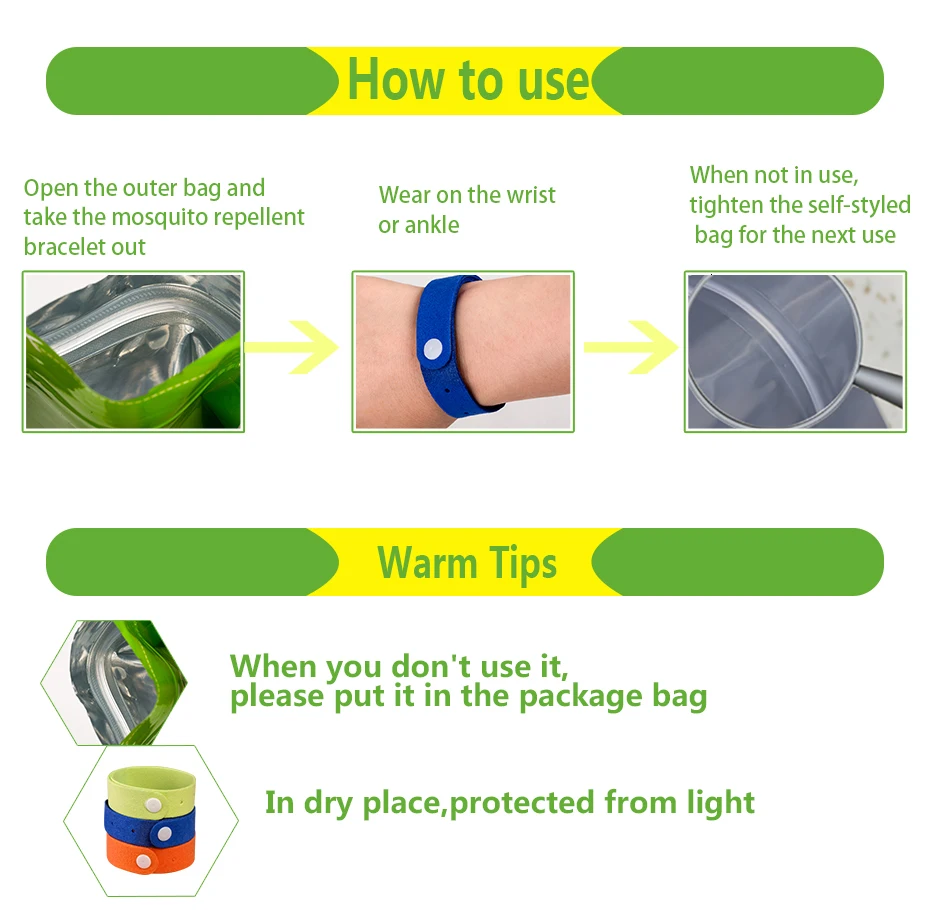 How to use

Open the outer bag and take the mosquito repellent bracelet out

Wear on the wrist or ankle

When not in use, tighten the self-styled bag for the next use

Warm Tips

When you don't use it, please put it in the package bag

In dry place,protected from light