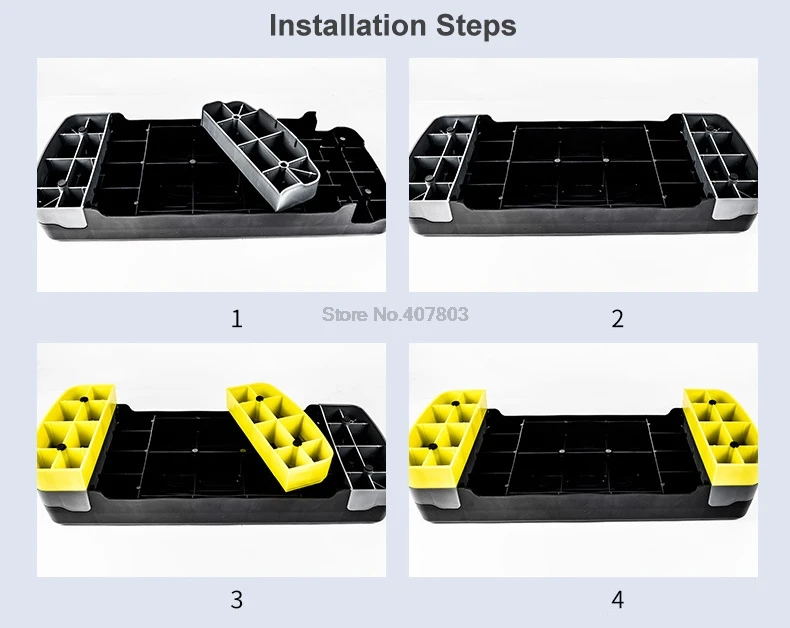 Installation Steps

1

Store No.407803

2

3

4