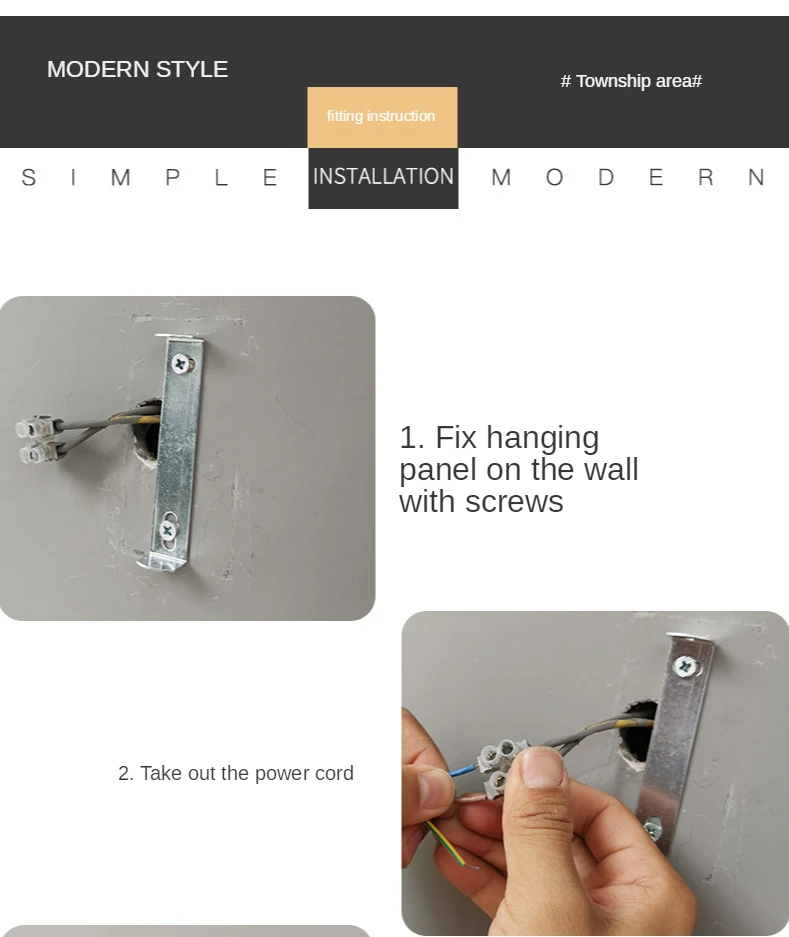 MODERN STYLE

fitting instruction

# Township area#

S I M P L E INSTALLATION M O D E R N

1. Fix hanging panel on the wall with screws

2. Take out the power cord