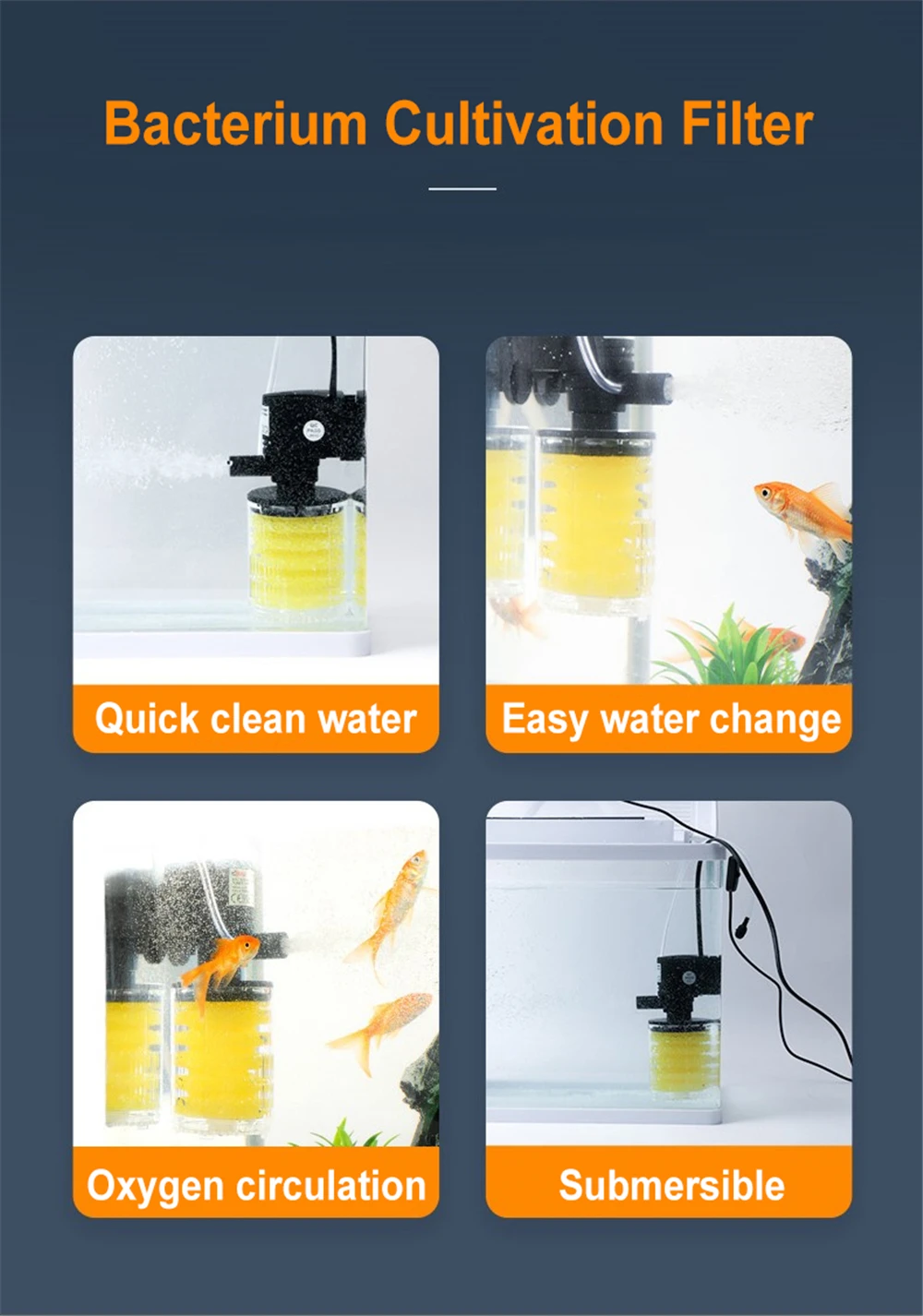 Bacterium Cultivation Filter

Quick clean water

Easy water change

Oxygen circulation

Submersible