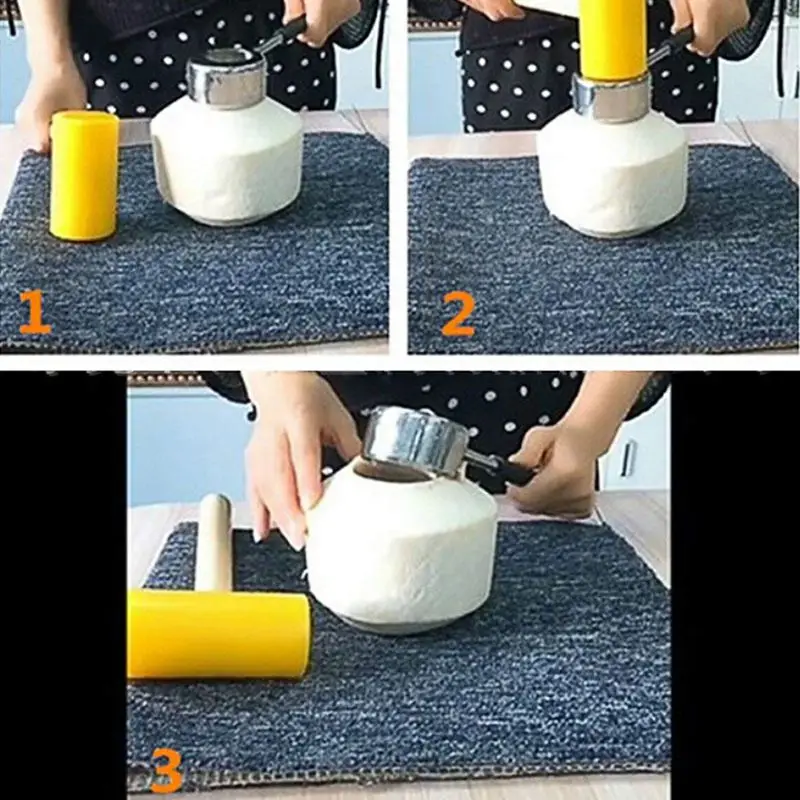 1

2

3