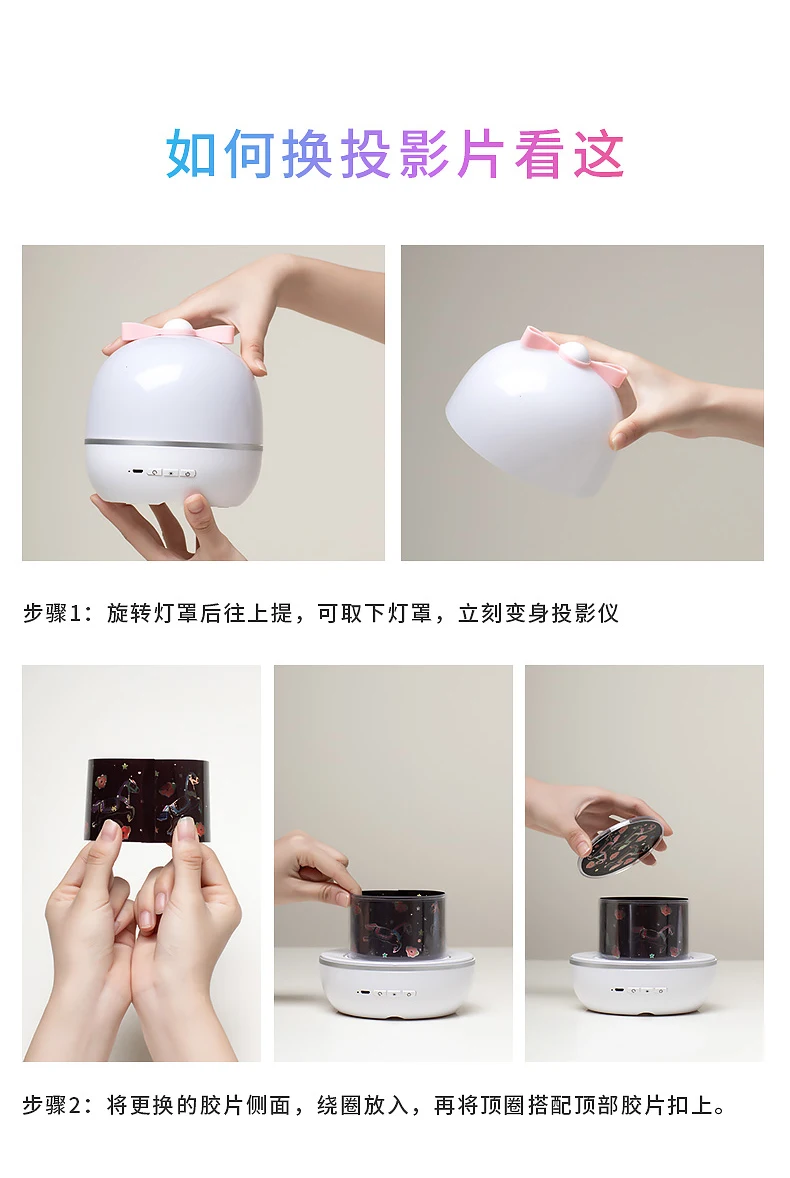 如何换投影片看这

步骤1：旋转灯罩后往上提，可取下灯罩，立刻变身投影仪

步骤2：将更换的胶片侧面，绕圈放入，再将顶圈搭配顶部胶片扣上。