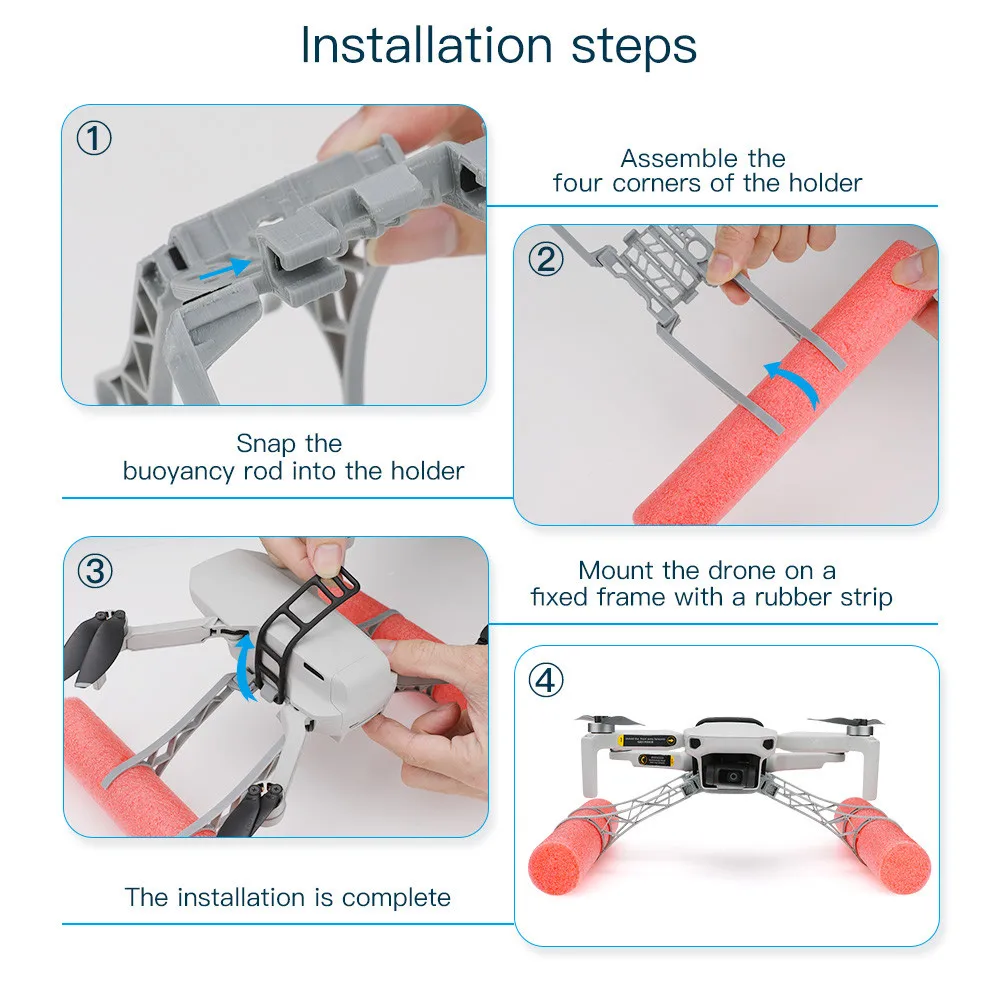 Installation steps

①

Assemble the four corners of the holder

②

Snap the buoyancy rod into the holder

③

Mount the drone on a fixed frame with a rubber strip

④

The installation is complete