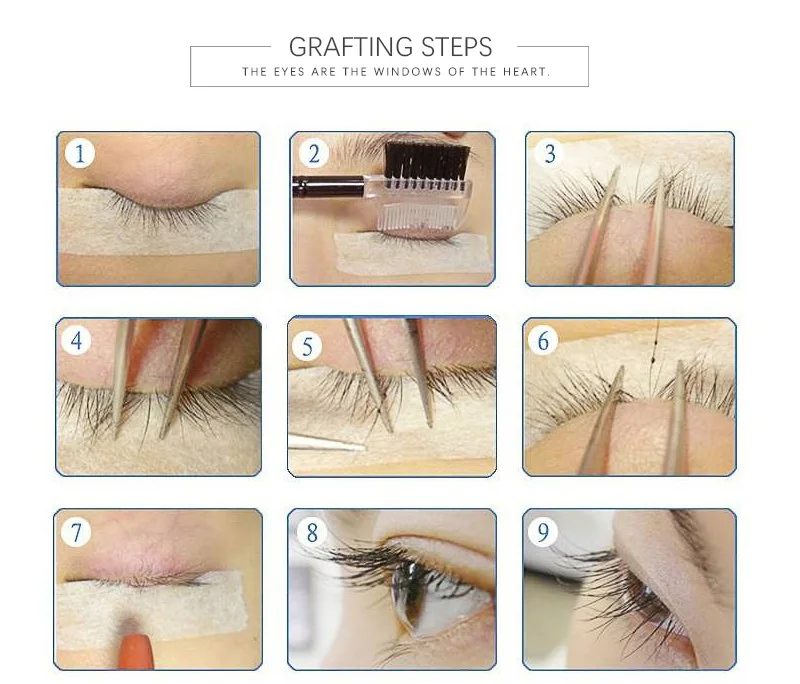 GRAFTING STEPS
THE EYES ARE THE WINDOWS OF THE HEART.

1

2

3

4

5

6

7

8

9