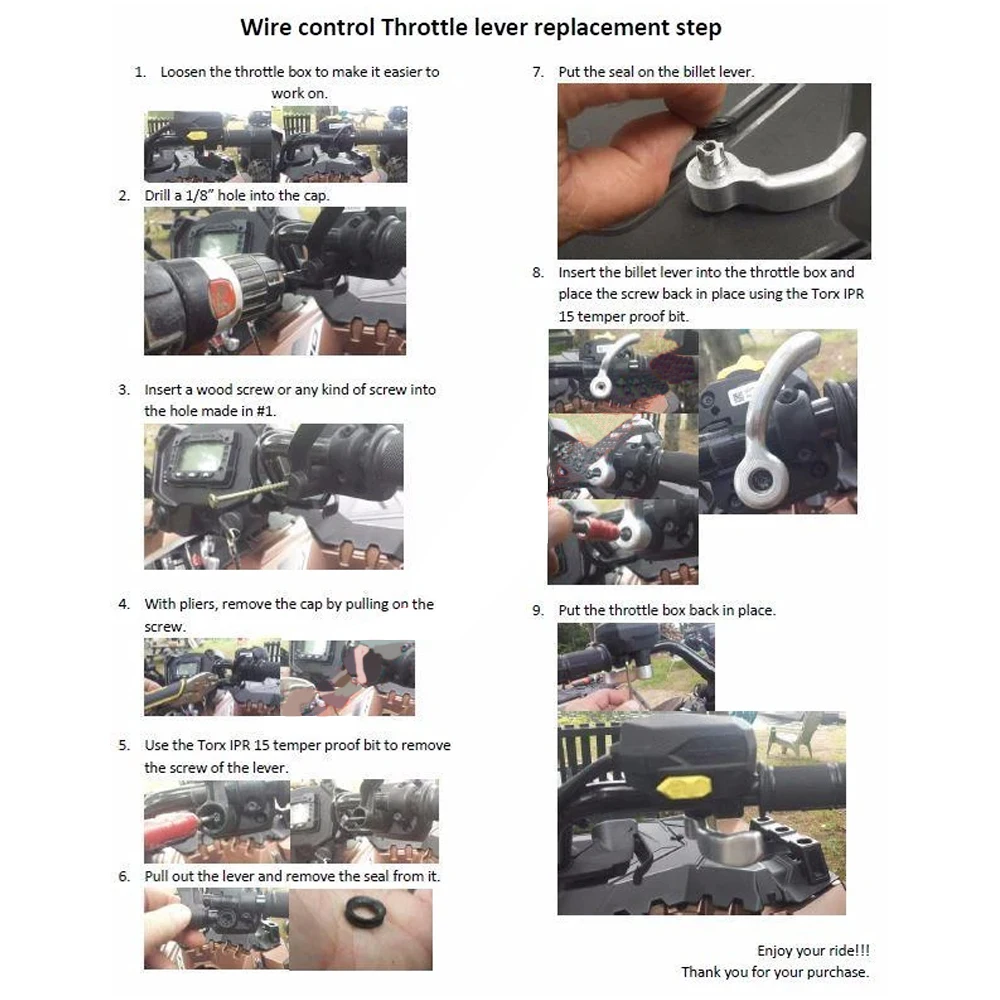 Wire control Throttle lever replacement step

1. Loosen the throttle box to make it easier to work on.

2. Drill a 1/8" hole into the cap.

3. Insert a wood screw or any kind of screw into the hole made in #1.

4. With pliers, remove the cap by pulling on the screw.

5. Use the Torx IPR 15 temper proof bit to remove the screw of the lever.

6. Pull out the lever and remove the seal from it.

7. Put the seal on the billet lever.

8. Insert the billet lever into the throttle box and place the screw back in place using the Torx IPR 15 temper proof bit.

9. Put the throttle box back in place.

Enjoy your ride!!!
Thank you for your purchase.