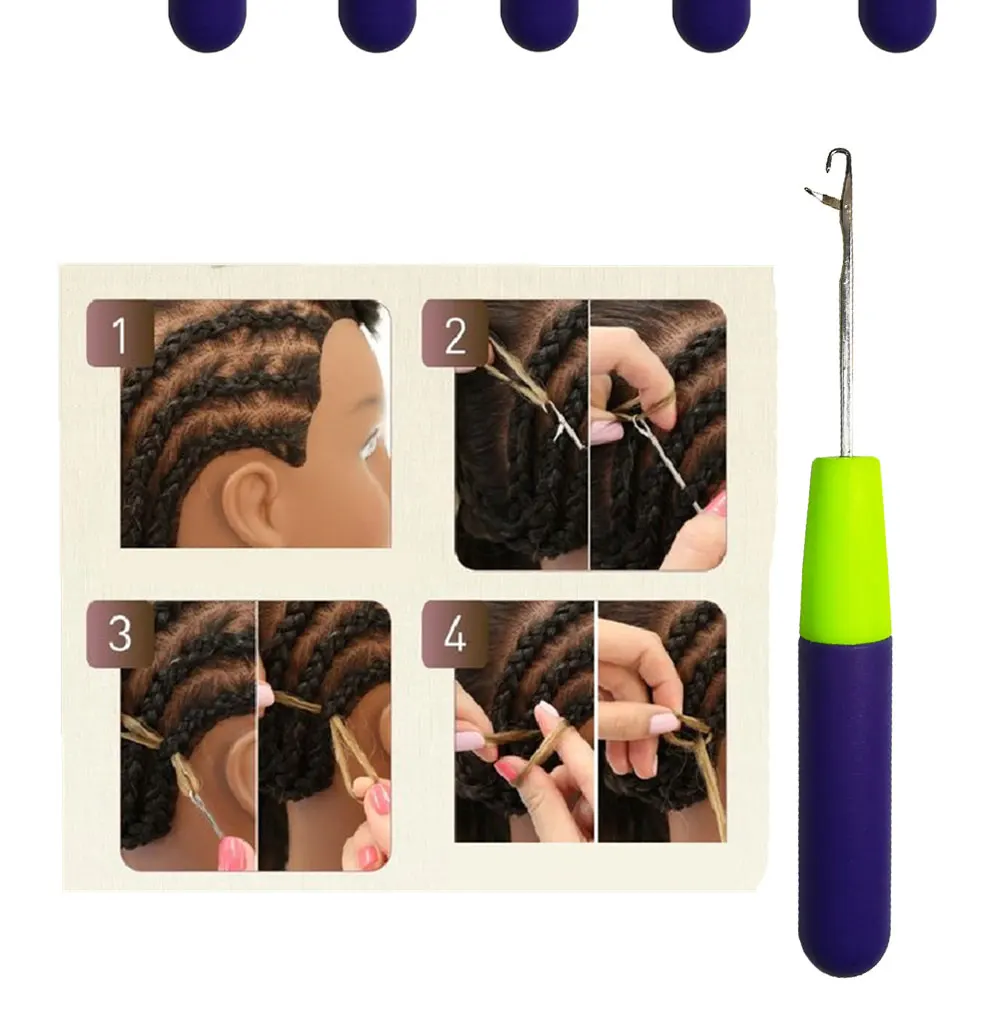 1
2
3
4