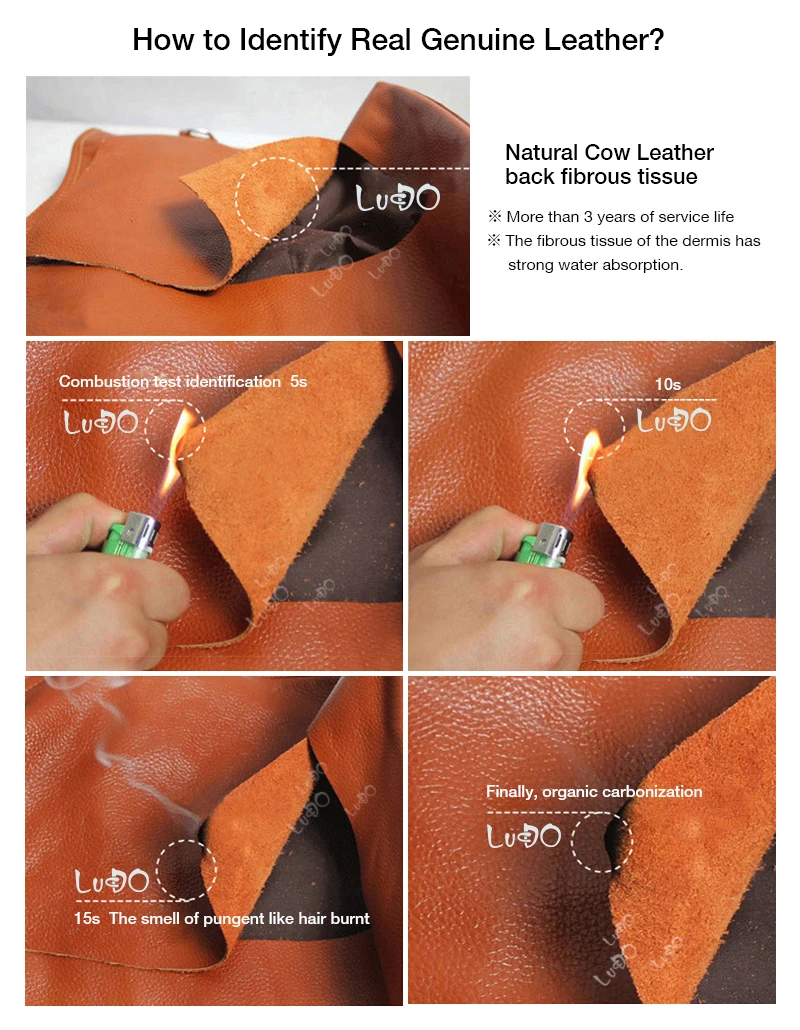 How to Identify Real Genuine Leather?

LUDO

Natural Cow Leather back fibrous tissue

※ More than 3 years of service life
※ The fibrous tissue of the dermis has strong water absorption.

Combustion test identification 5s

LUDO

10s

LUDO

LUDO

15s The smell of pungent like hair burnt

Finally, organic carbonization

LUDO