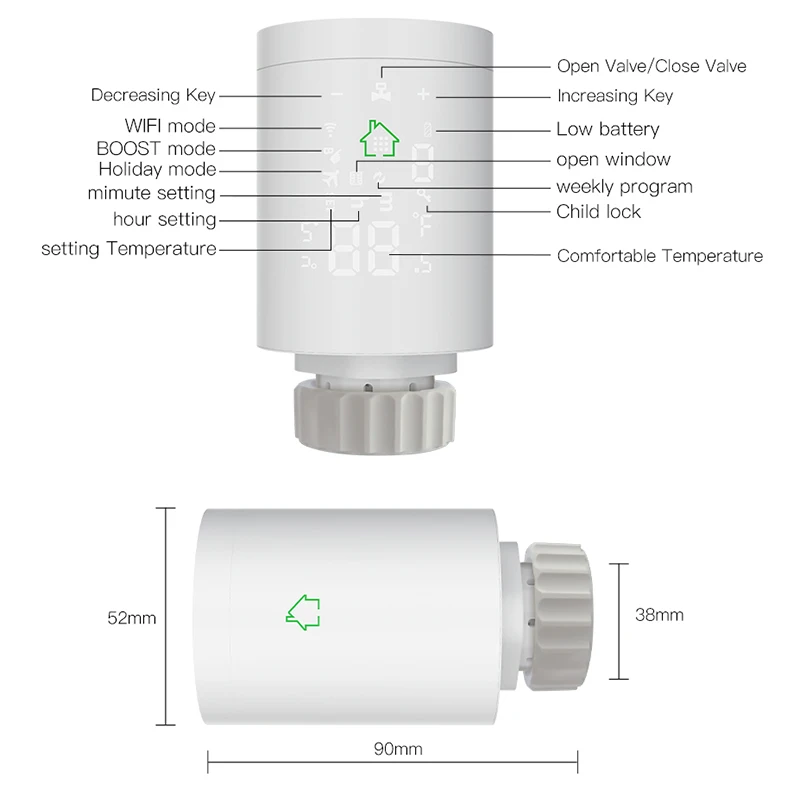 Decreasing Key
WIFI mode
BOOST mode
Holiday mode
mimute setting
hour setting
setting Temperature

Open Valve/Close Valve
Increasing Key
Low battery
open window
weekly program
Child lock
Comfortable Temperature

52mm

38mm

90mm