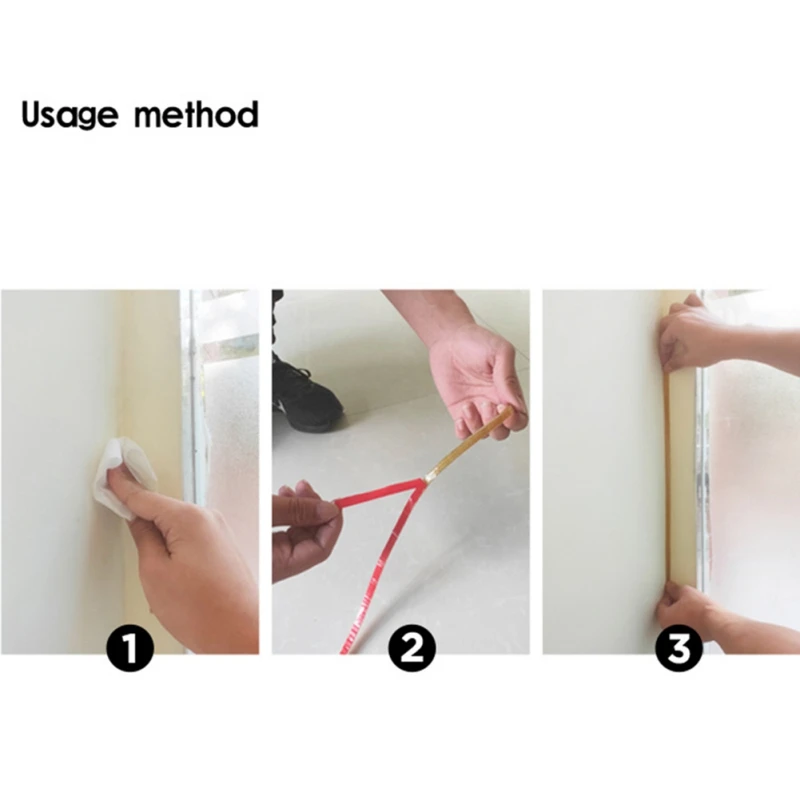 Usage method

1

2

3