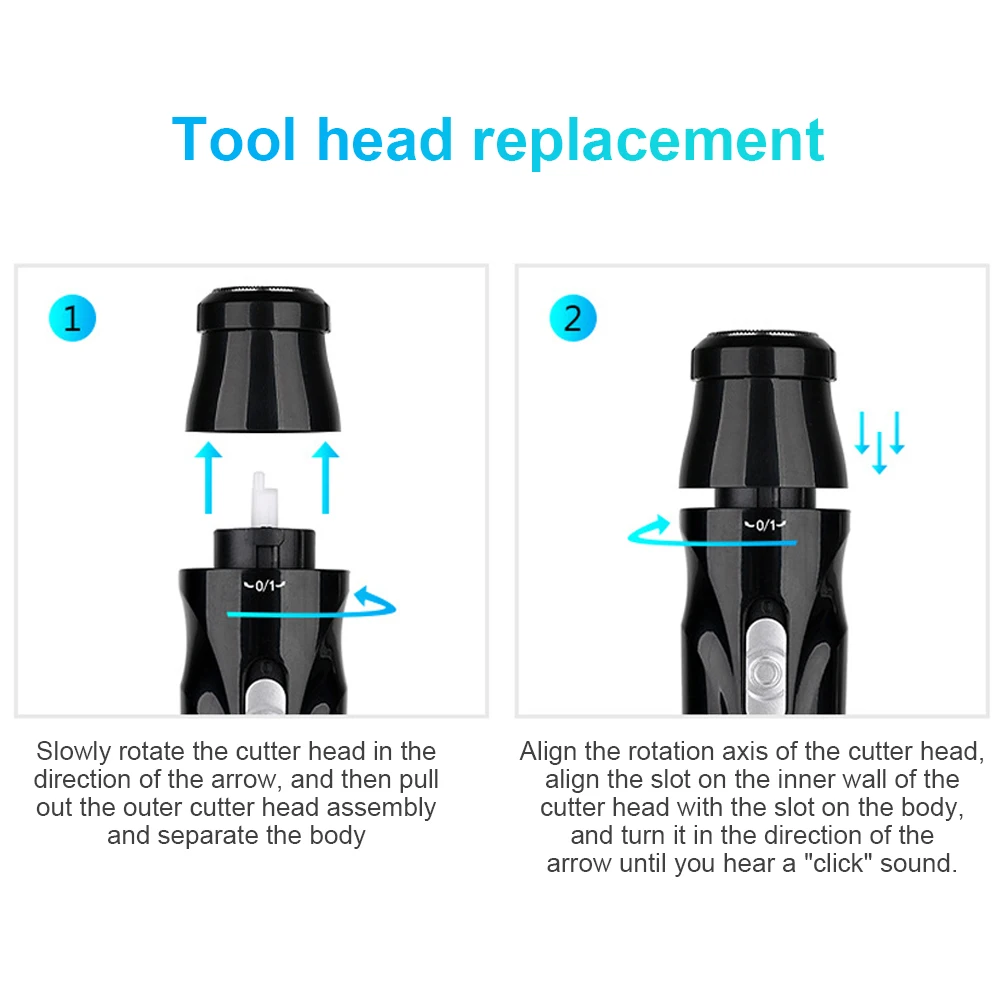 Tool head replacement

1

0/1

Slowly rotate the cutter head in the direction of the arrow, and then pull out the outer cutter head assembly and separate the body

2

0/1

Align the rotation axis of the cutter head, align the slot on the inner wall of the cutter head with the slot on the body, and turn it in the direction of the arrow until you hear a "click" sound.