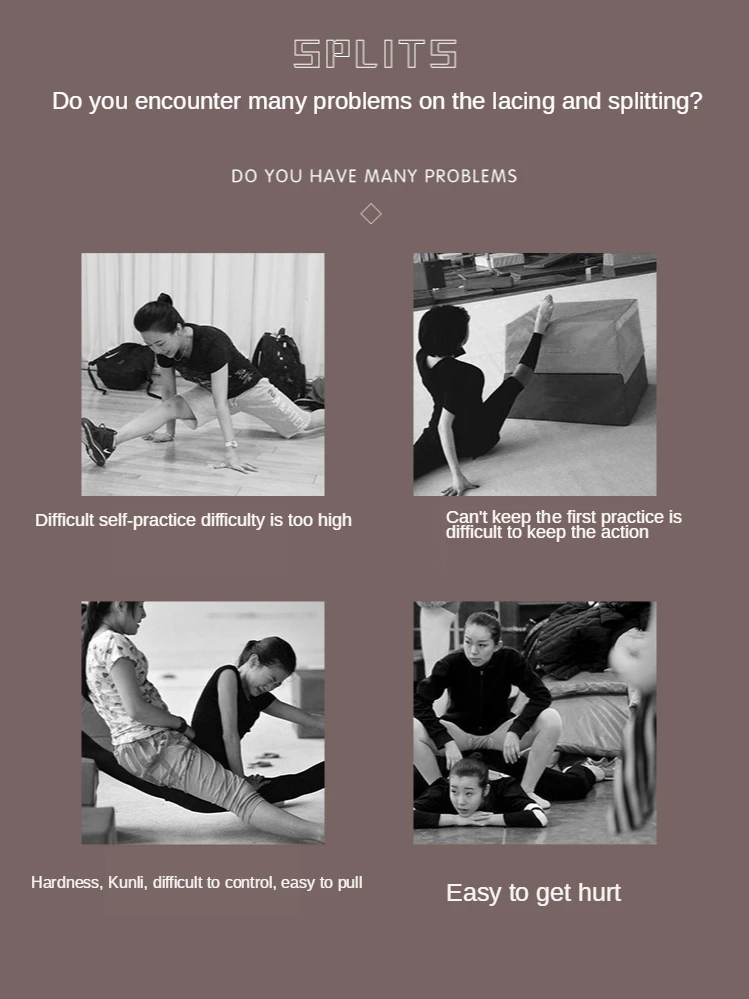 SPLITS

Do you encounter many problems on the lacing and splitting?

DO YOU HAVE MANY PROBLEMS

Difficult self-practice difficulty is too high

Can't keep the first practice is difficult to keep the action

Hardness, Kunli, difficult to control, easy to pull

Easy to get hurt