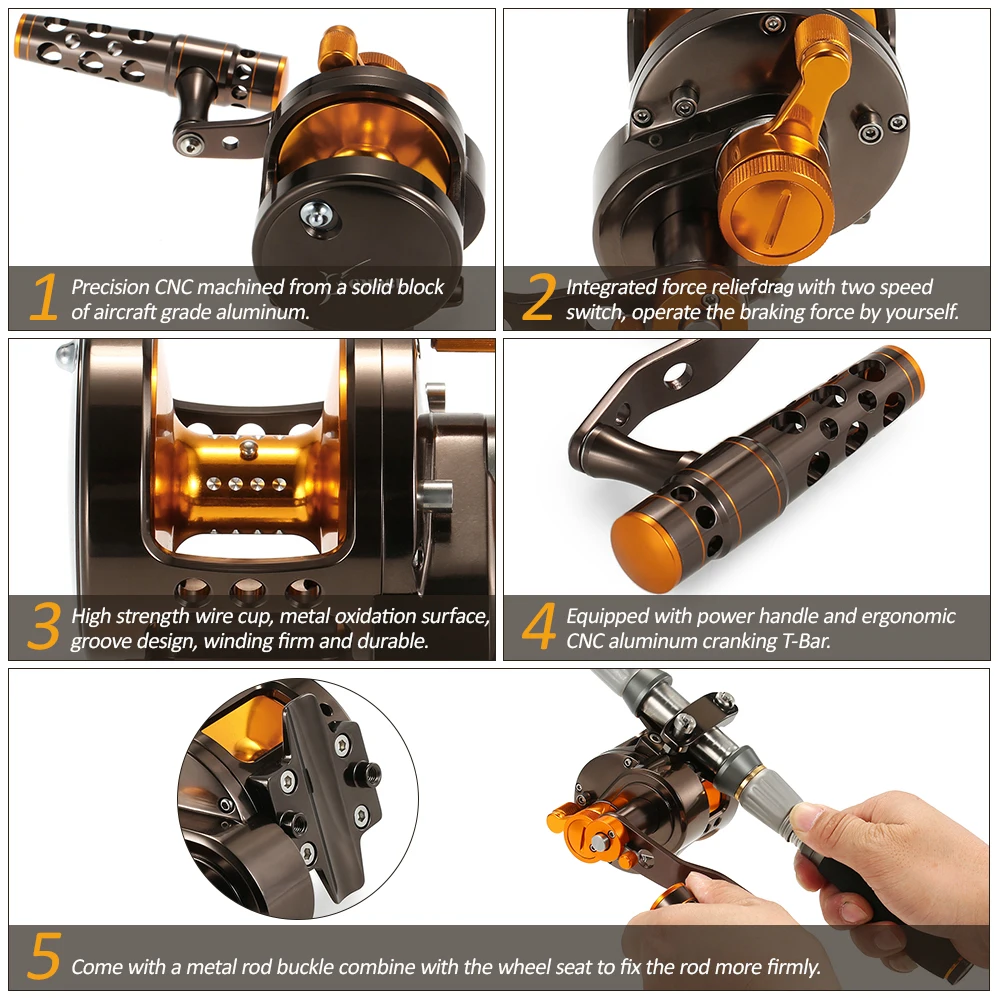 1 Precision CNC machined from a solid block of aircraft grade aluminum.

2 Integrated force relief drag with two speed switch, operate the braking force by yourself.

3 High strength wire cup, metal oxidation surface, groove design, winding firm and durable.

4 Equipped with power handle and ergonomic CNC aluminum cranking T-Bar.

5 Come with a metal rod buckle combine with the wheel seat to fix the rod more firmly.