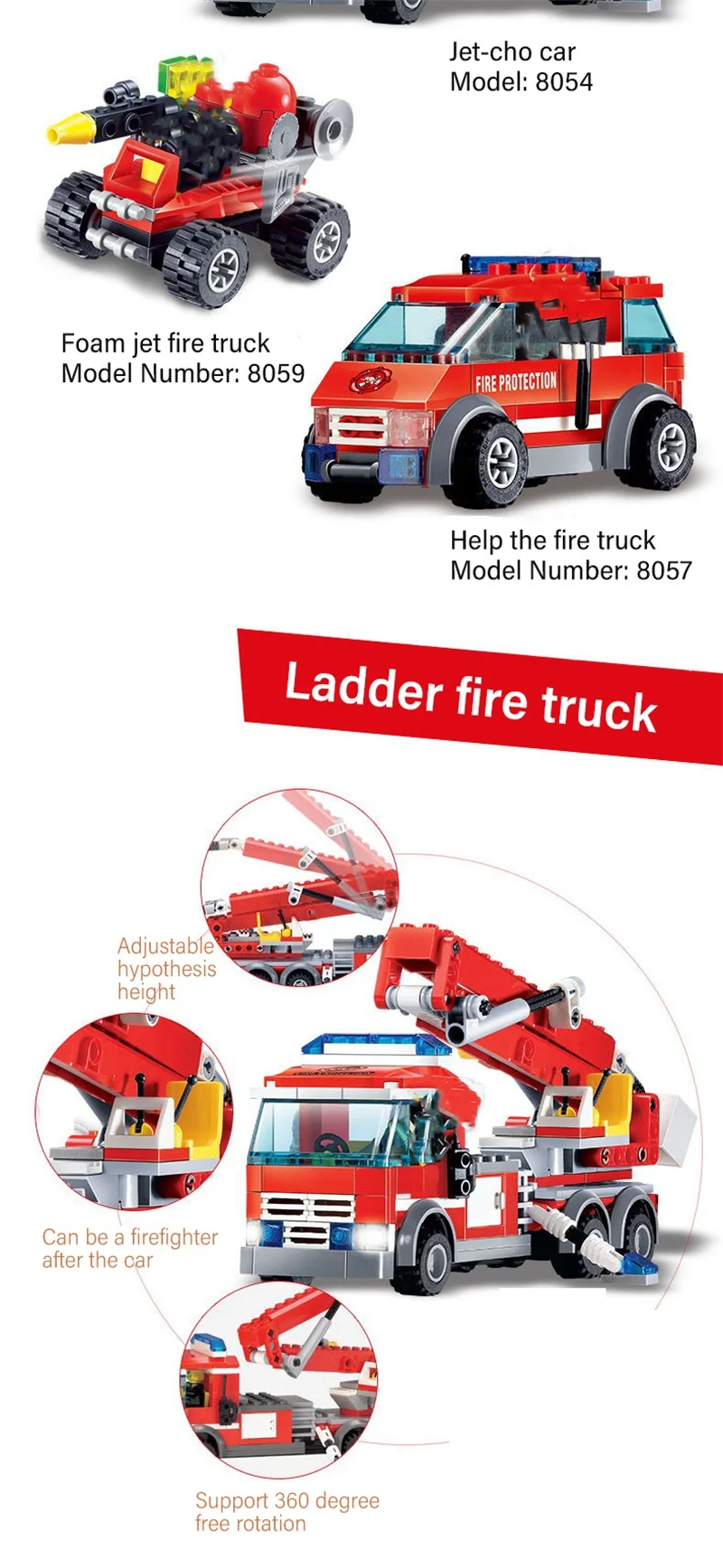 Jet-cho car
Model: 8054

Foam jet fire truck
Model Number: 8059

FIRE PROTECTION

Help the fire truck
Model Number: 8057

Ladder fire truck

Adjustable hypothesis height

Can be a firefighter after the car

Support 360 degree free rotation