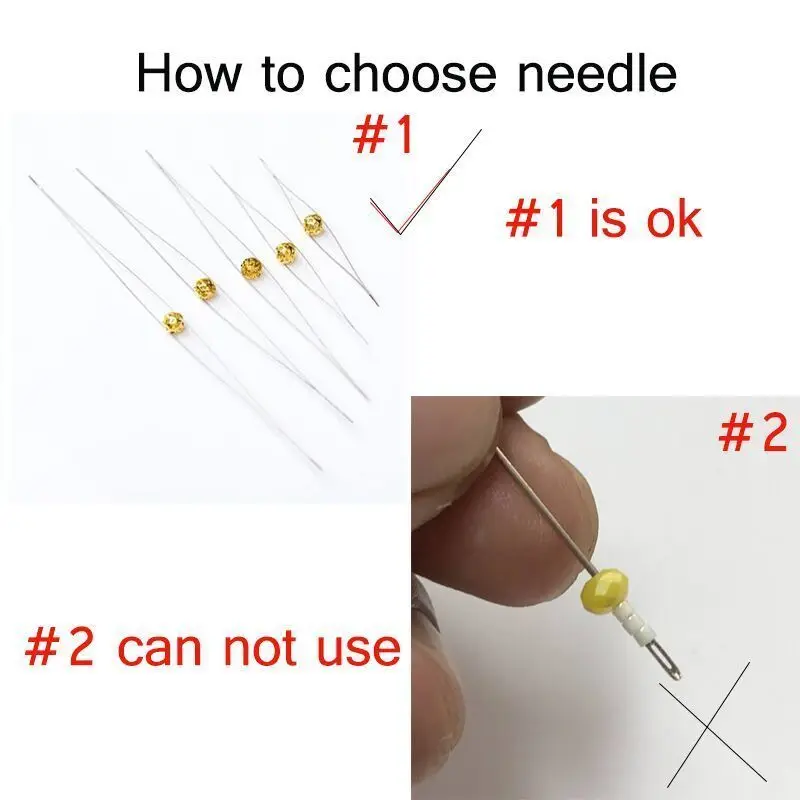 How to choose needle

#1

#1 is ok

#2

#2 can not use