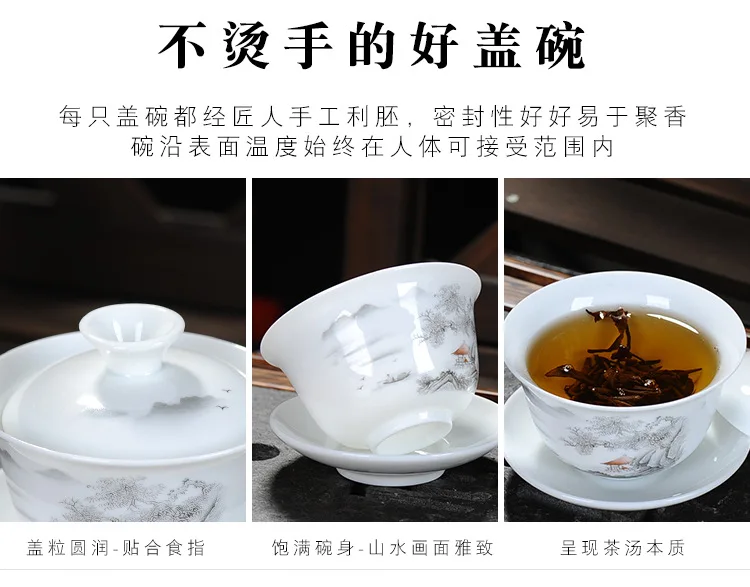 不烫手的好盖碗

每只盖碗都经匠人手工利胚，密封性好好易于聚香
碗沿表面温度始终在人体可接受范围内

盖粒圆润-贴合食指

饱满碗身-山水画面雅致

呈现茶汤本质