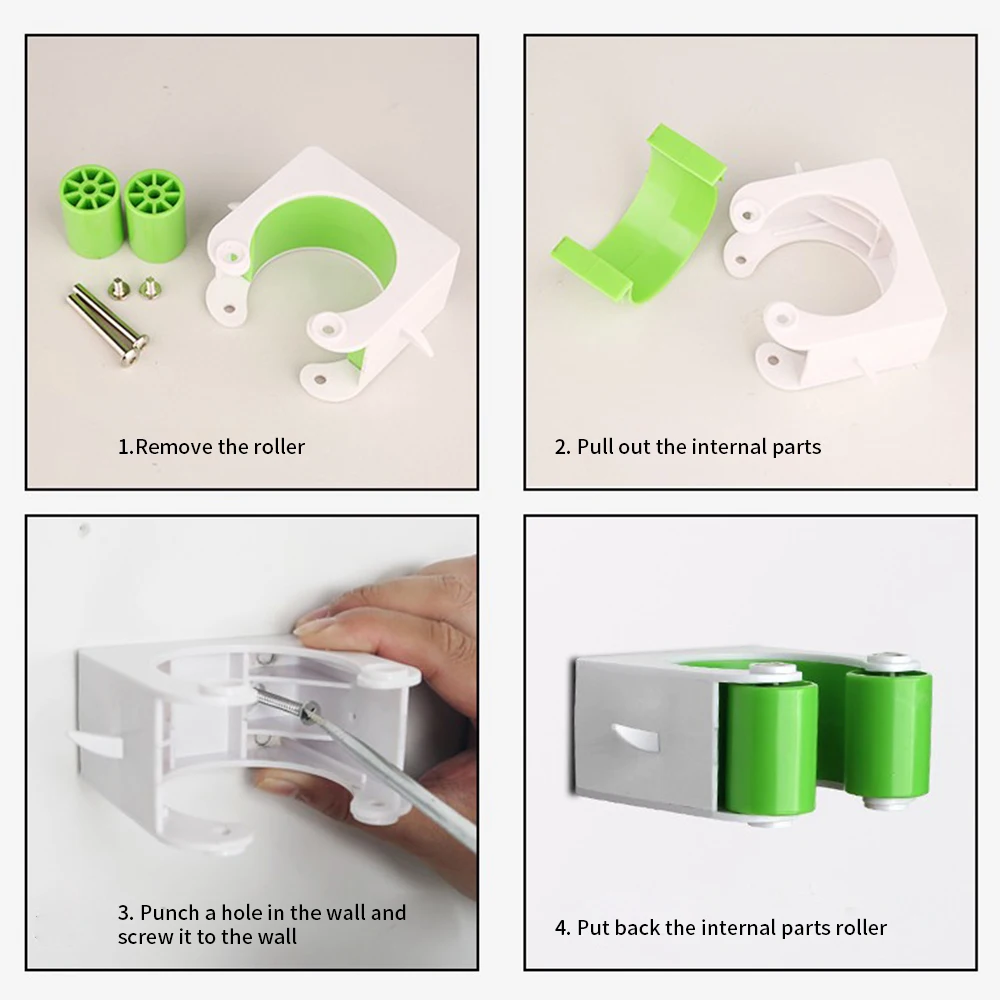 1.Remove the roller

2. Pull out the internal parts

3. Punch a hole in the wall and screw it to the wall

4. Put back the internal parts roller