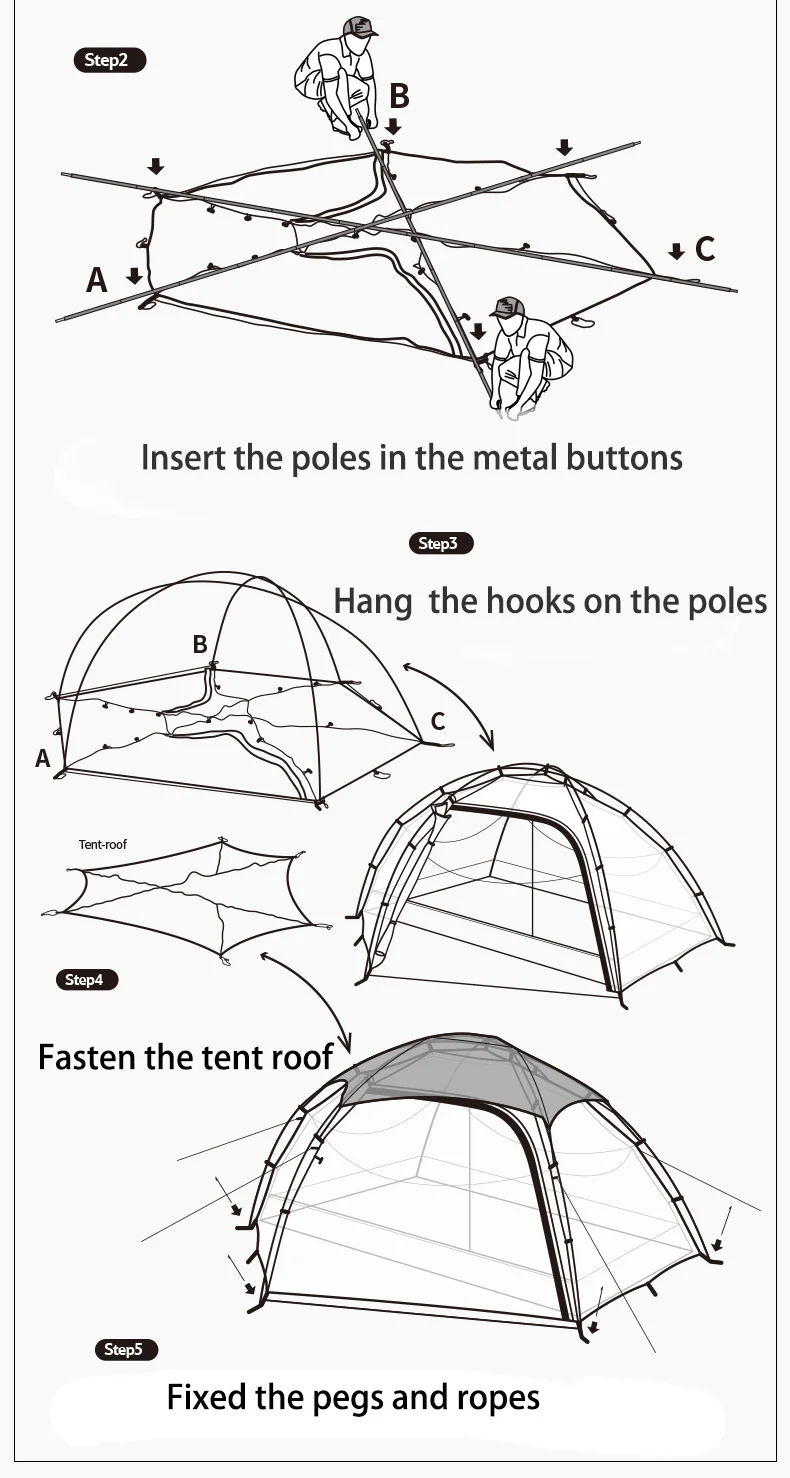 Step2

B

A

C

Insert the poles in the metal buttons

Step3

Hang the hooks on the poles

B

A

C

Tent-roof

Step4

Fasten the tent roof

Step5

Fixed the pegs and ropes