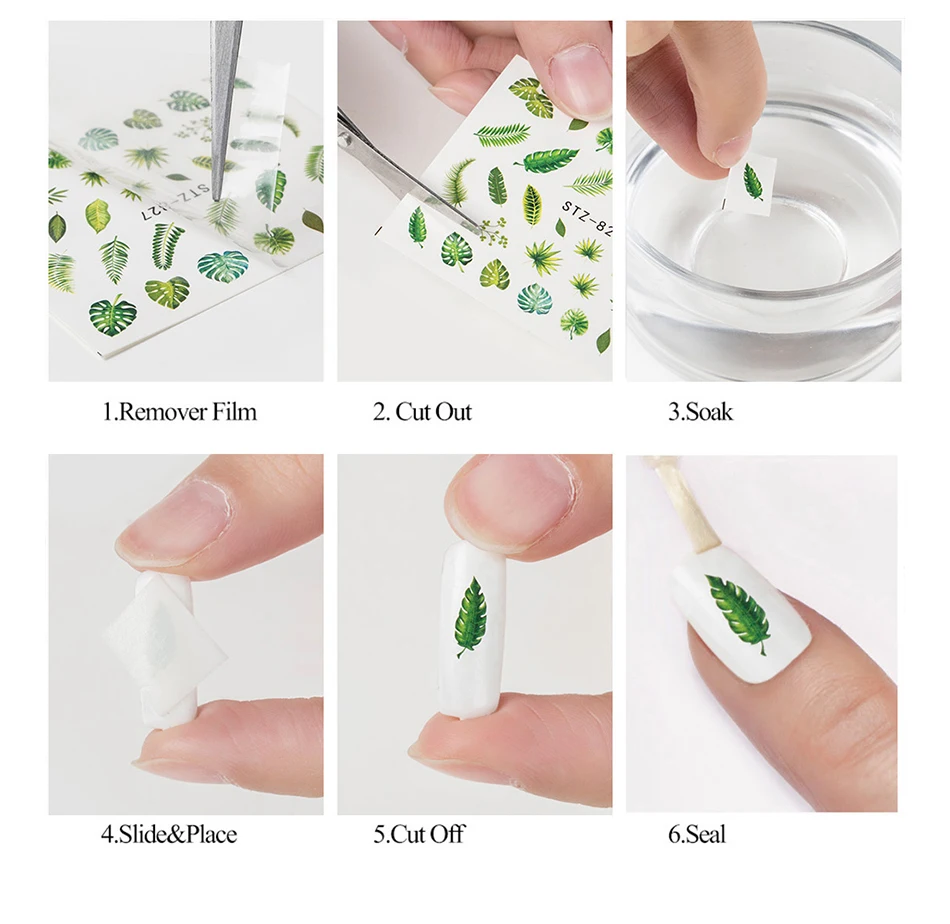 STZ-827

STZ-82

1.Remover Film

2. Cut Out

3.Soak

4.Slide&Place

5.Cut Off

6.Seal