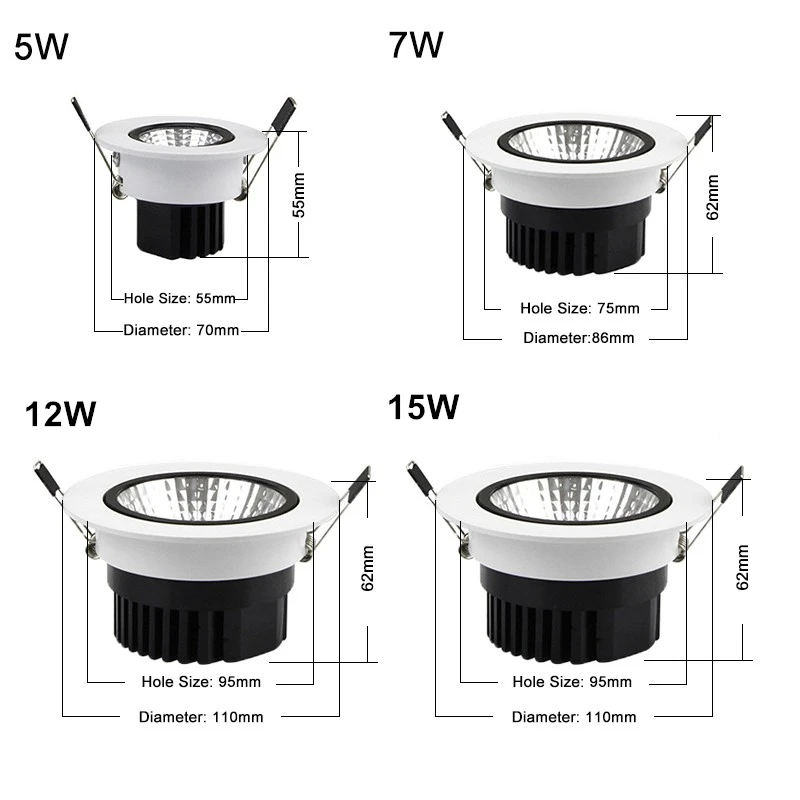 5W

55mm

Hole Size: 55mm

Diameter: 70mm

7W

62mm

Hole Size: 75mm

Diameter:86mm

12W

62mm

Hole Size: 95mm

Diameter: 110mm

15W

62mm

Hole Size: 95mm

Diameter: 110mm