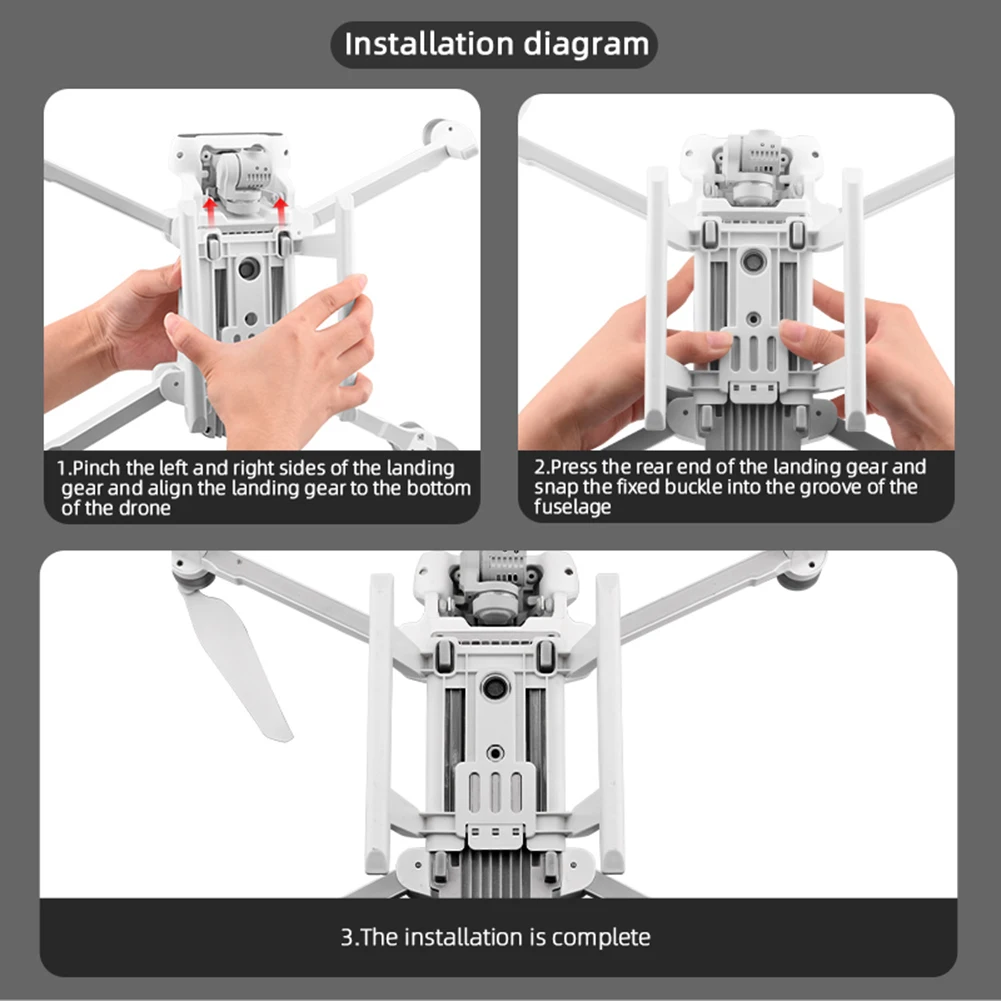 Installation diagram

1.Pinch the left and right sides of the landing gear and align the landing gear to the bottom of the drone

2.Press the rear end of the landing gear and snap the fixed buckle into the groove of the fuselage

3.The installation is complete