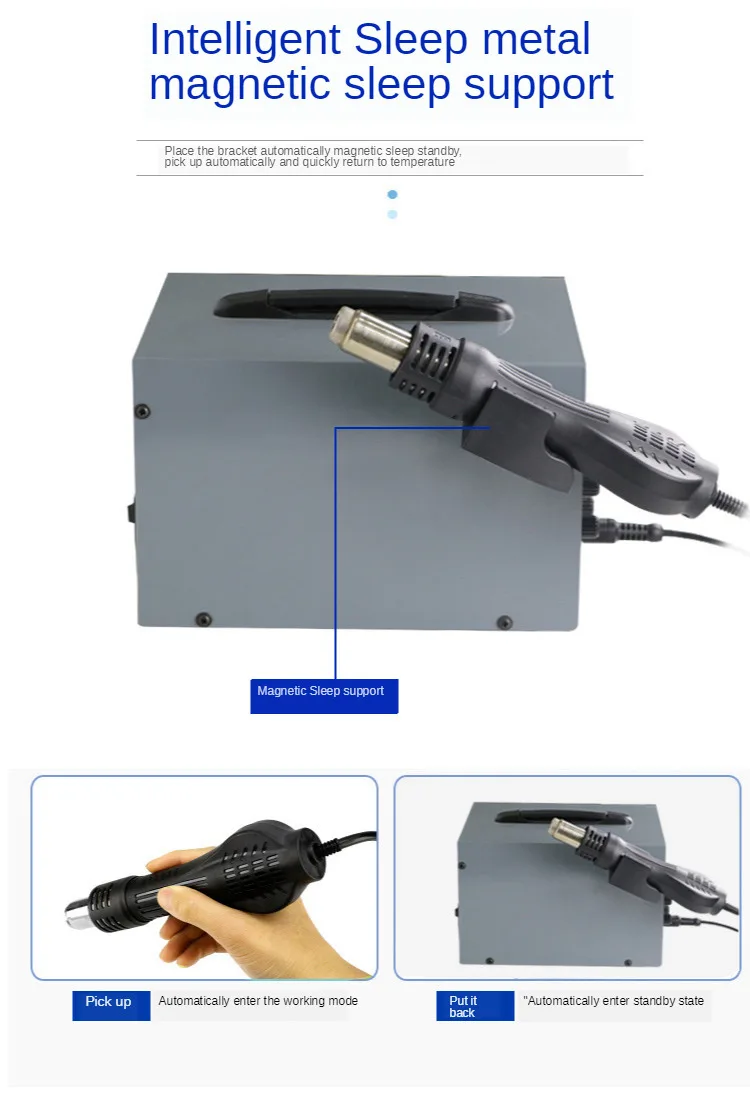 Intelligent Sleep metal magnetic sleep support

Place the bracket automatically magnetic sleep standby, pick up automatically and quickly return to temperature

Magnetic Sleep support

Pick up

Automatically enter the working mode

Put it back

"Automatically enter standby state