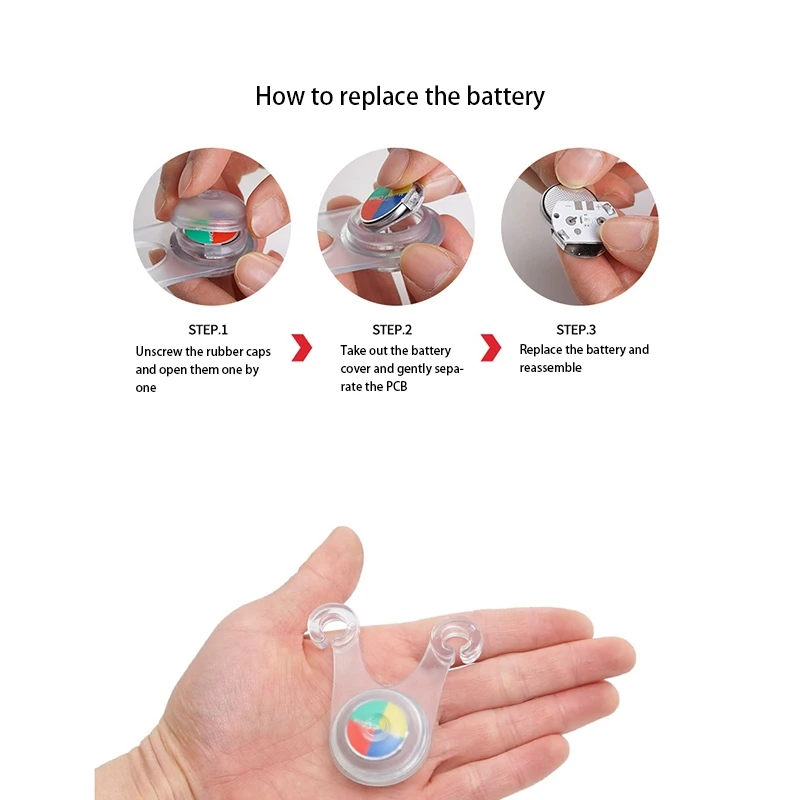 How to replace the battery

STEP.1
Unscrew the rubber caps and open them one by one

STEP.2
Take out the battery cover and gently separate the PCB

STEP.3
Replace the battery and reassemble