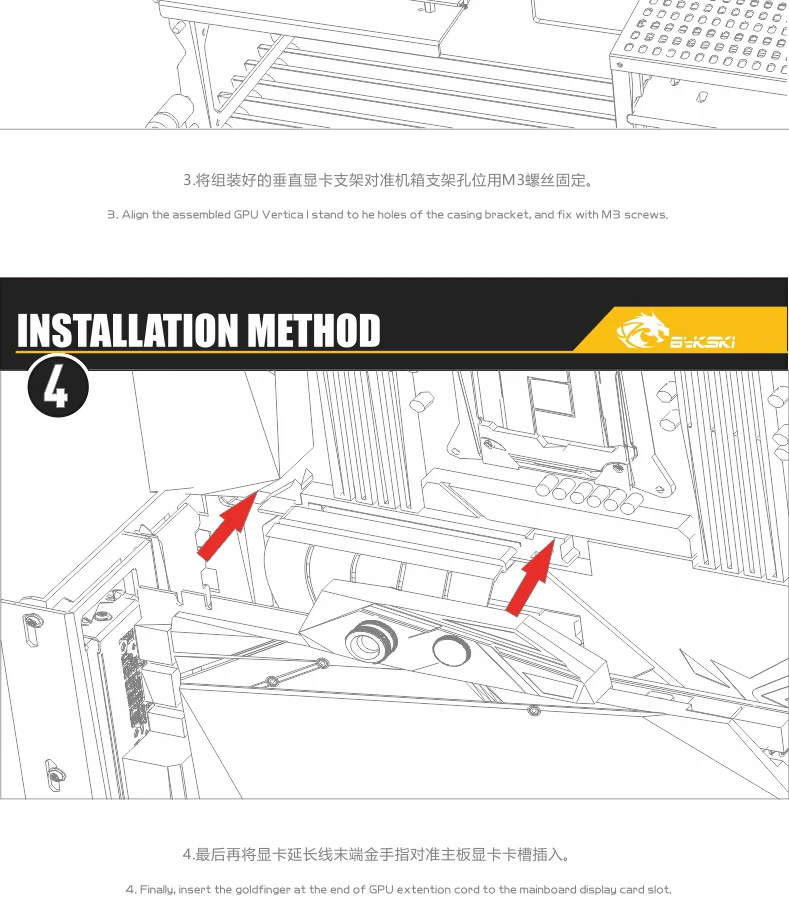 3.将组装好的垂直显卡支架对准机箱支架孔位用M3螺丝固定。

3. Align the assembled GPU Vertica l stand to he holes of the casing bracket, and fix with M3 screws.

INSTALLATION METHOD

BYKSKI

4

4.最后再将显卡延长线末端金手指对准主板显卡卡槽插入。

4. Finally, insert the goldfinger at the end of GPU extention cord to the mainboard display card slot.