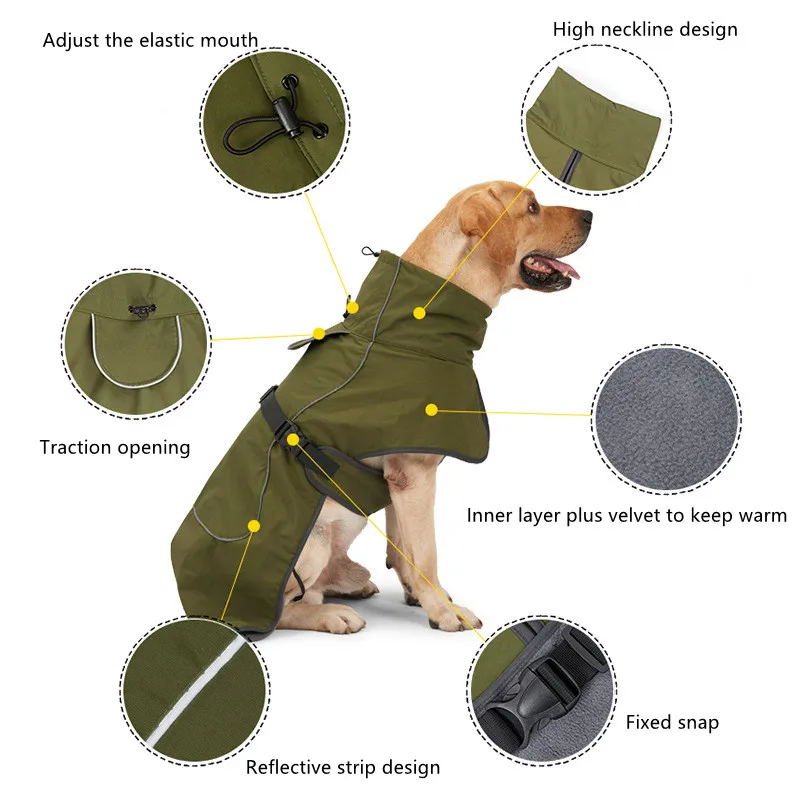 Adjust the elastic mouth

High neckline design

Traction opening

Inner layer plus velvet to keep warm

Fixed snap

Reflective strip design