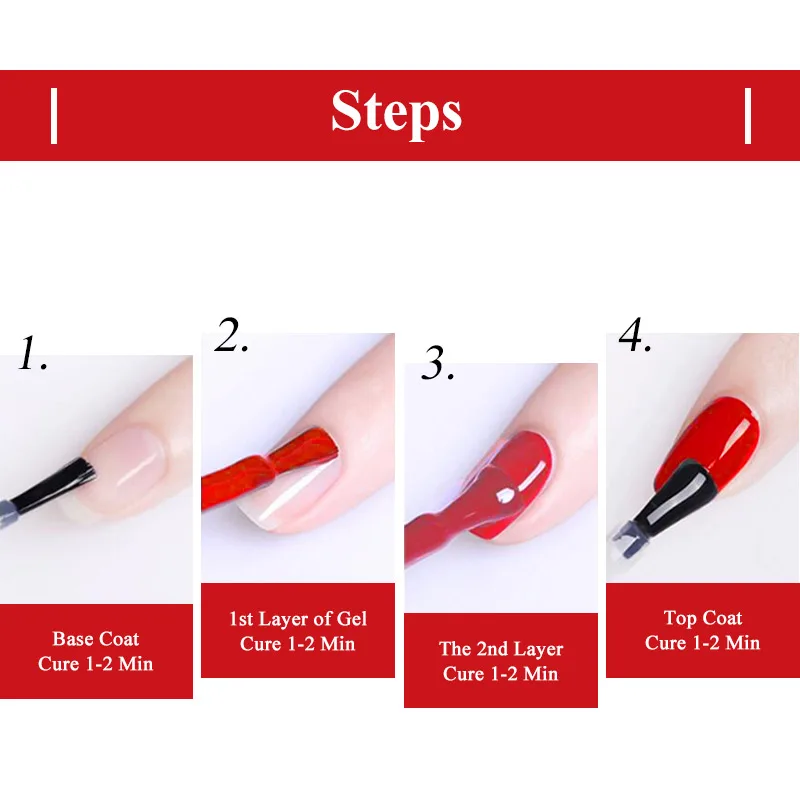 Steps

1.

Base Coat
Cure 1-2 Min

2.

1st Layer of Gel
Cure 1-2 Min

3.

The 2nd Layer
Cure 1-2 Min

4.

Top Coat
Cure 1-2 Min