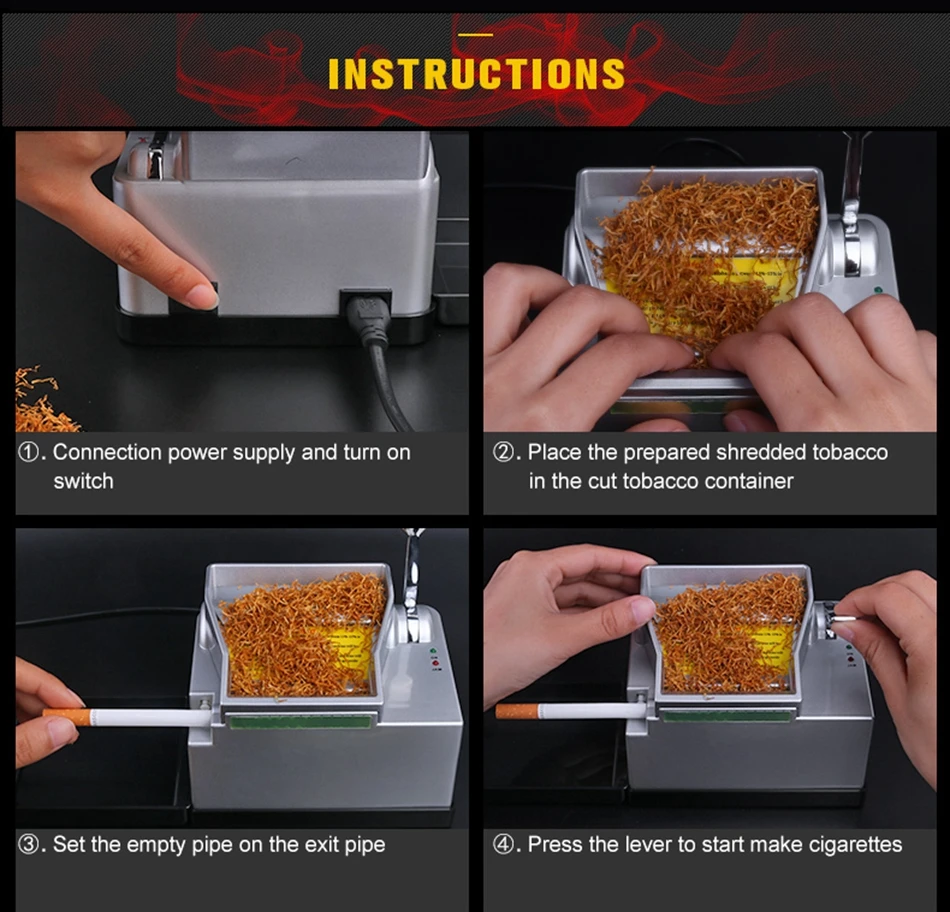 INSTRUCTIONS

①. Connection power supply and turn on switch

②. Place the prepared shredded tobacco in the cut tobacco container

③. Set the empty pipe on the exit pipe

④. Press the lever to start make cigarettes