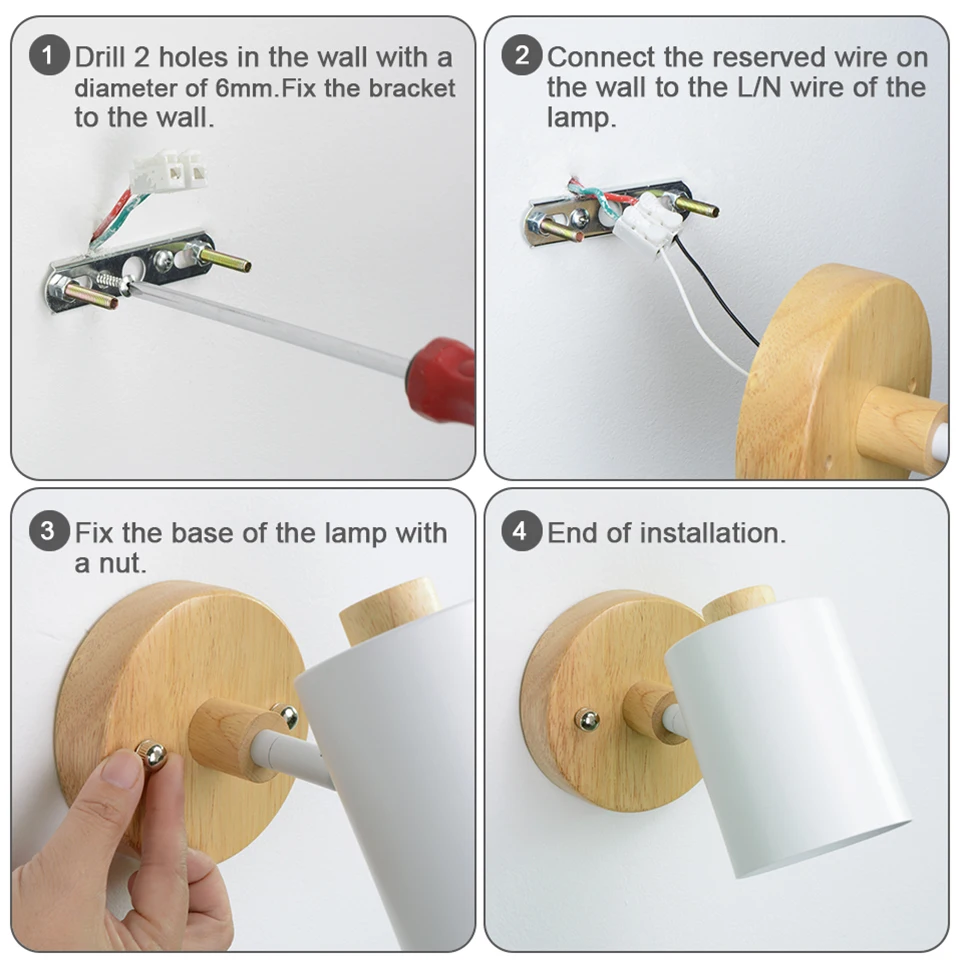 1 Drill 2 holes in the wall with a diameter of 6mm.Fix the bracket to the wall.

2 Connect the reserved wire on the wall to the L/N wire of the lamp.

3 Fix the base of the lamp with a nut.

4 End of installation.