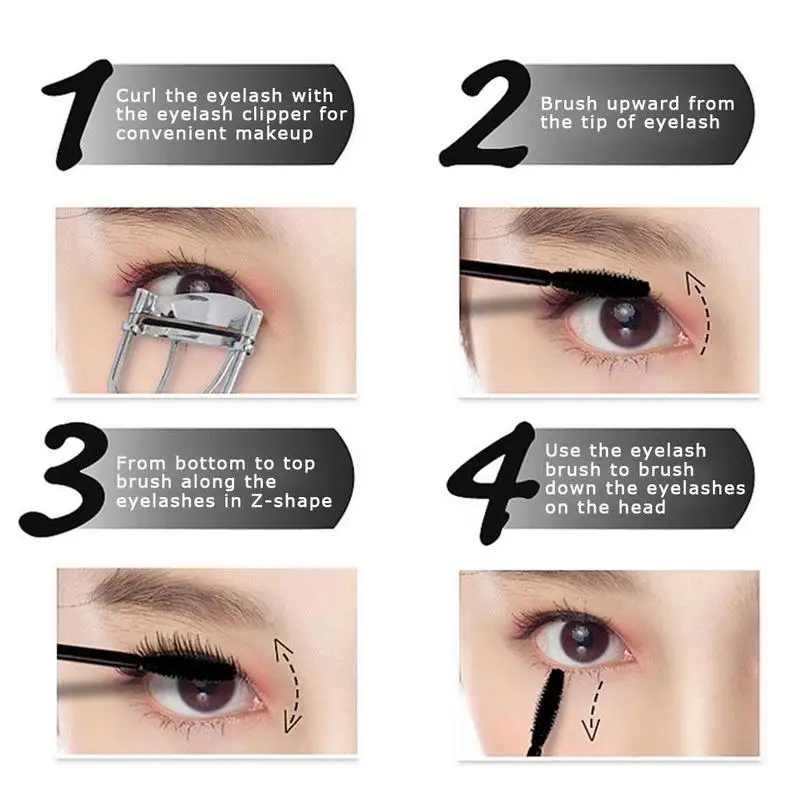 1
Curl the eyelash with the eyelash clipper for convenient makeup

2
Brush upward from the tip of eyelash

3
From bottom to top brush along the eyelashes in Z-shape

4
Use the eyelash brush to brush down the eyelashes on the head