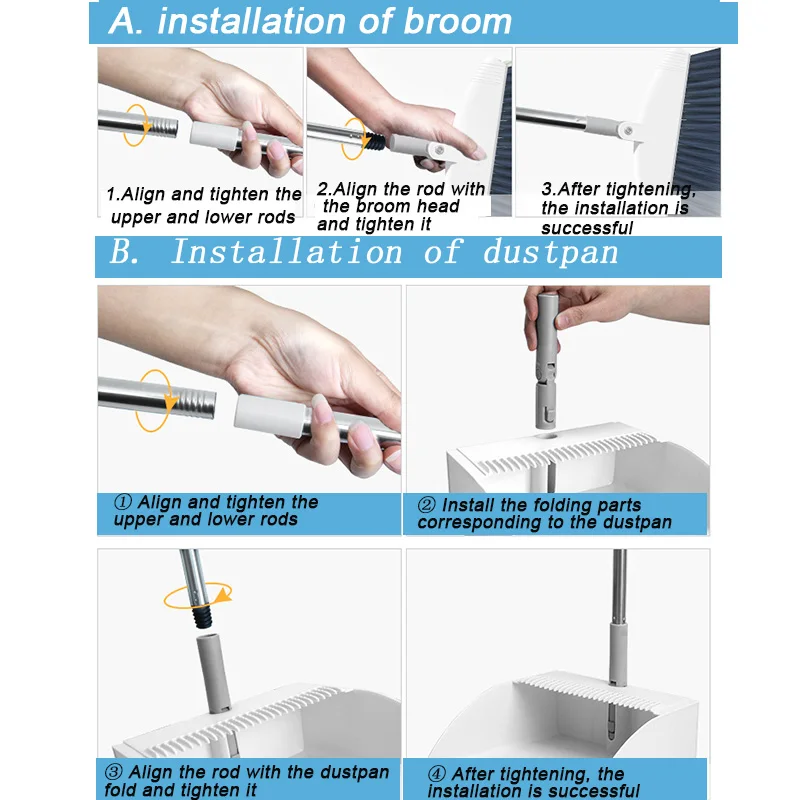 A. installation of broom

1.Align and tighten the upper and lower rods

2.Align the rod with the broom head and tighten it

3.After tightening, the installation is successful

B. Installation of dustpan

① Align and tighten the upper and lower rods

② Install the folding parts corresponding to the dustpan

③ Align the rod with the dustpan fold and tighten it

④ After tightening, the installation is successful