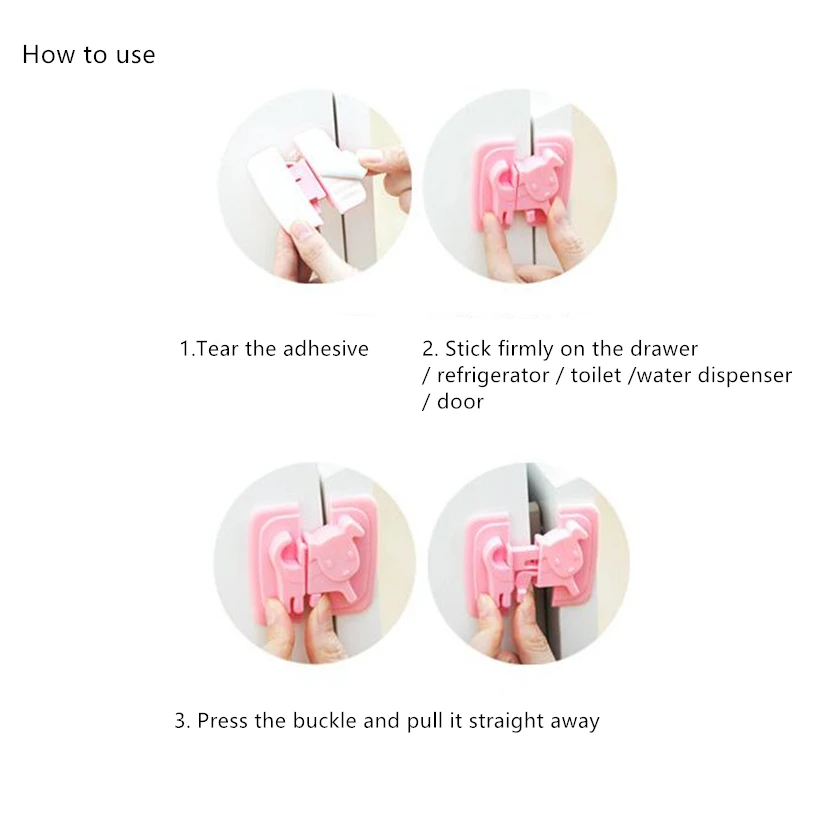 How to use

1.Tear the adhesive

2. Stick firmly on the drawer / refrigerator / toilet /water dispenser / door

3. Press the buckle and pull it straight away