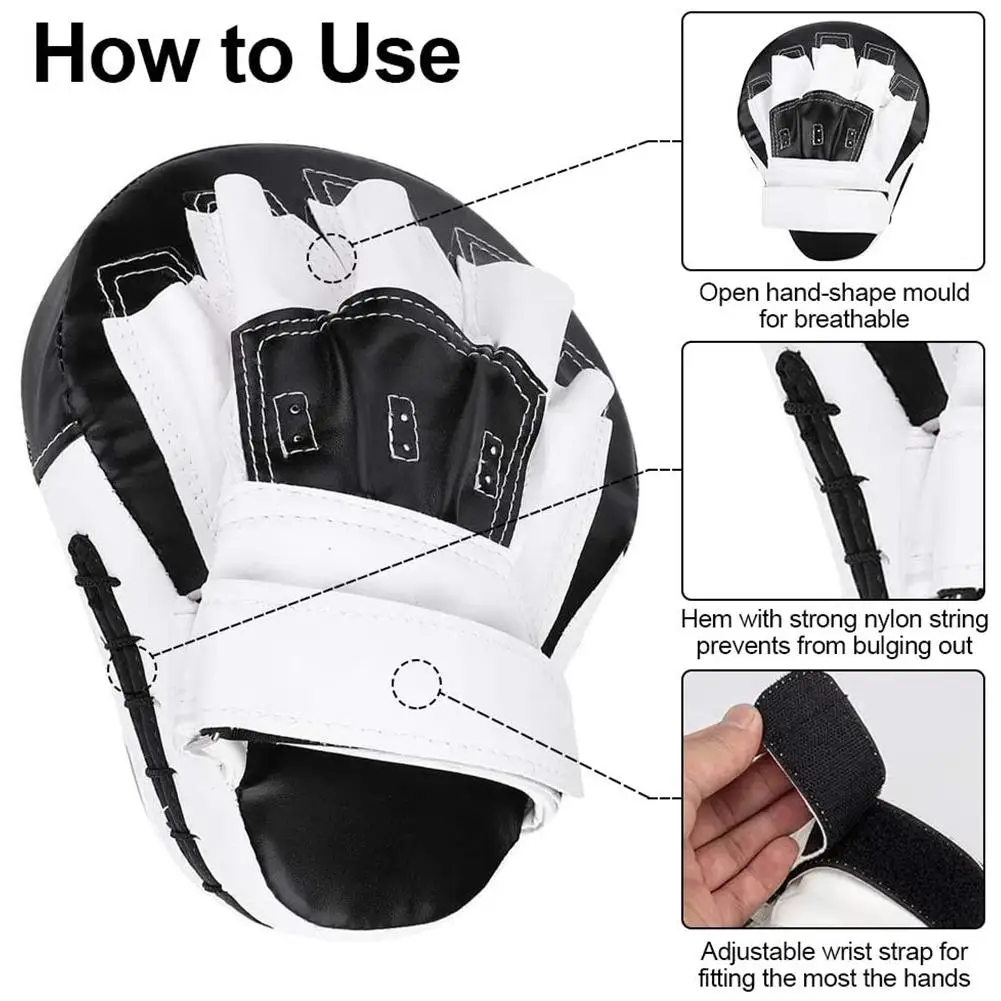 How to Use

Open hand-shape mould for breathable

Hem with strong nylon string prevents from bulging out

Adjustable wrist strap for fitting the most the hands