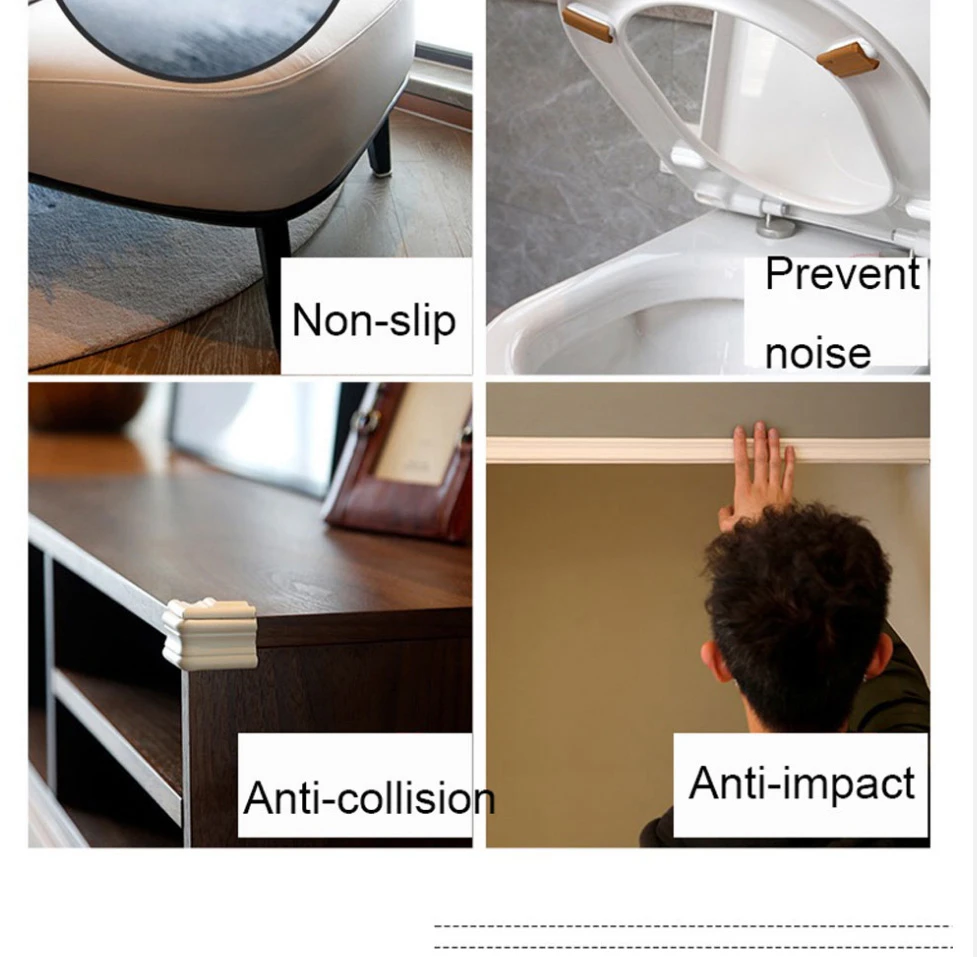 Non-slip

Prevent noise

Anti-collision

Anti-impact