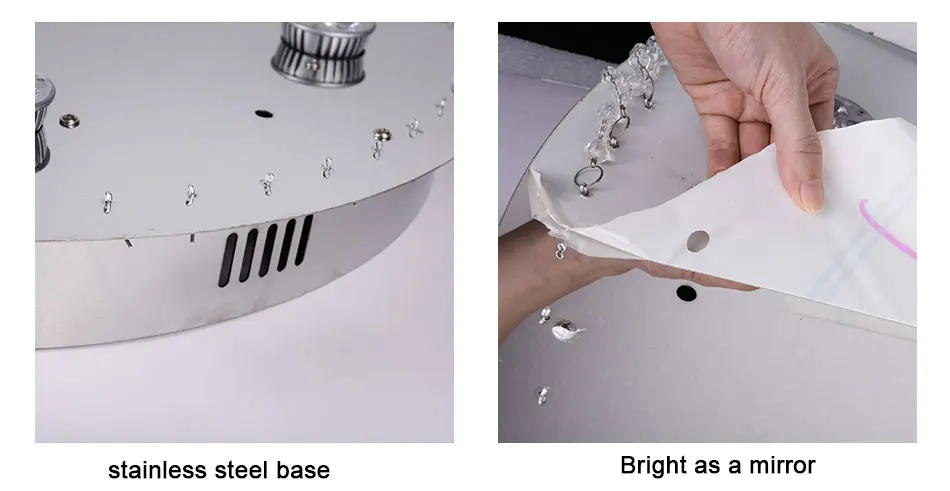 stainless steel base

Bright as a mirror