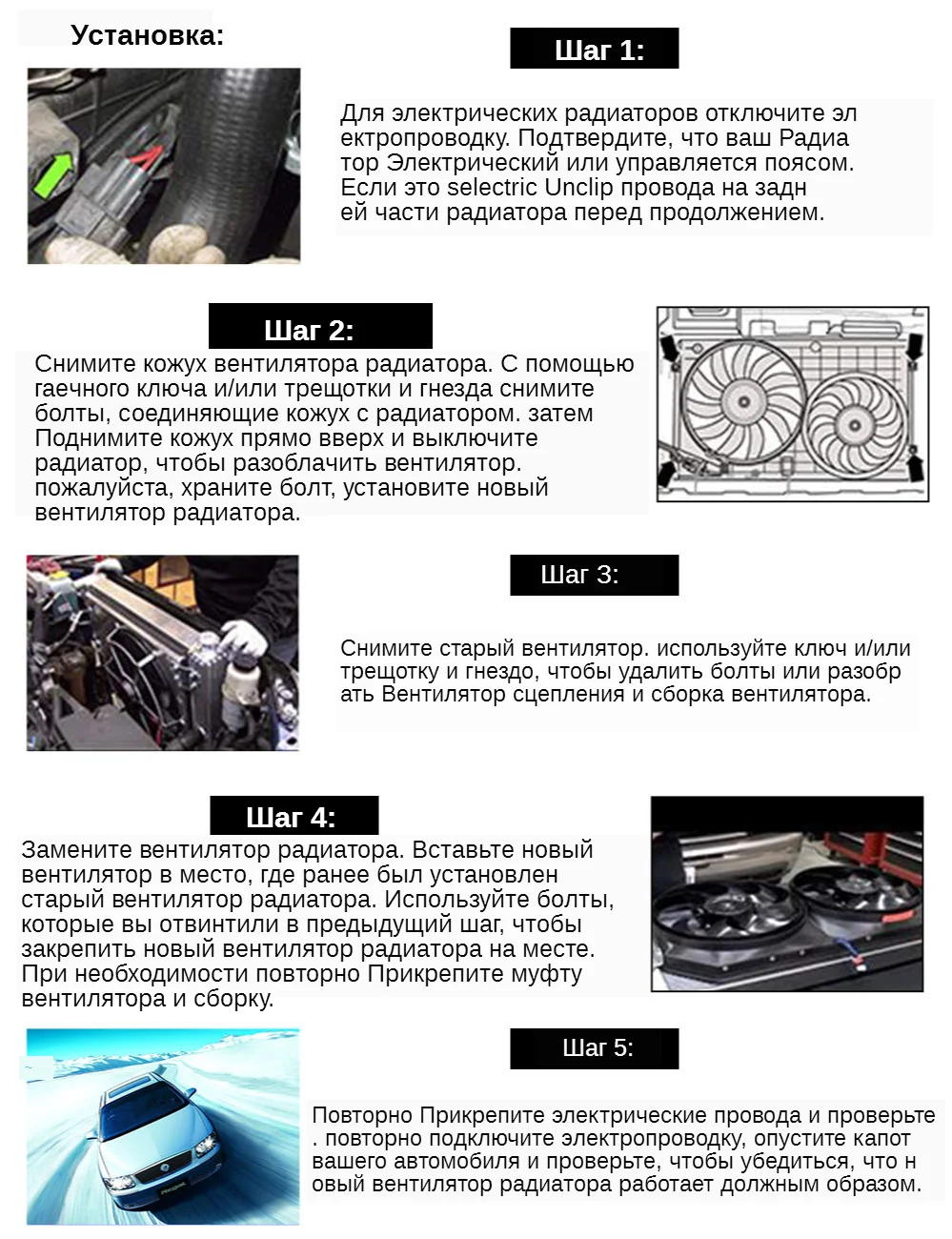 Установка:

Шаг 1:

Для электрических радиаторов отключите эл ектропроводку. Подтвердите, что ваш Радиа тор Электрический или управляется поясом. Если это selectric Unclip провода на задн ей части радиатора перед продолжением.

Шаг 2:

Снимите кожух вентилятора радиатора. С помощью гаечного ключа и/или трещотки и гнезда снимите болты, соединяющие кожух с радиатором. затем Поднимите кожух прямо вверх и выключите радиатор, чтобы разоблачить вентилятор. пожалуйста, храните болт, установите новый вентилятор радиатора.

Шаг 3:

Снимите старый вентилятор. используйте ключ и/или трещотку и гнездо, чтобы удалить болты или разобр ать Вентилятор сцепления и сборка вентилятора.

Шаг 4:

Замените вентилятор радиатора. Вставьте новый вентилятор в место, где ранее был установлен старый вентилятор радиатора. Используйте болты, которые вы отвинтили в предыдущий шаг, чтобы закрепить новый вентилятор радиатора на месте. При необходимости повторно Прикрепите муфту вентилятора и сборку.

Шаг 5:

Повторно Прикрепите электрические провода и проверьте . повторно подключите электропроводку, опустите капот вашего автомобиля и проверьте, чтобы убедиться, что н овый вентилятор радиатора работает должным образом.