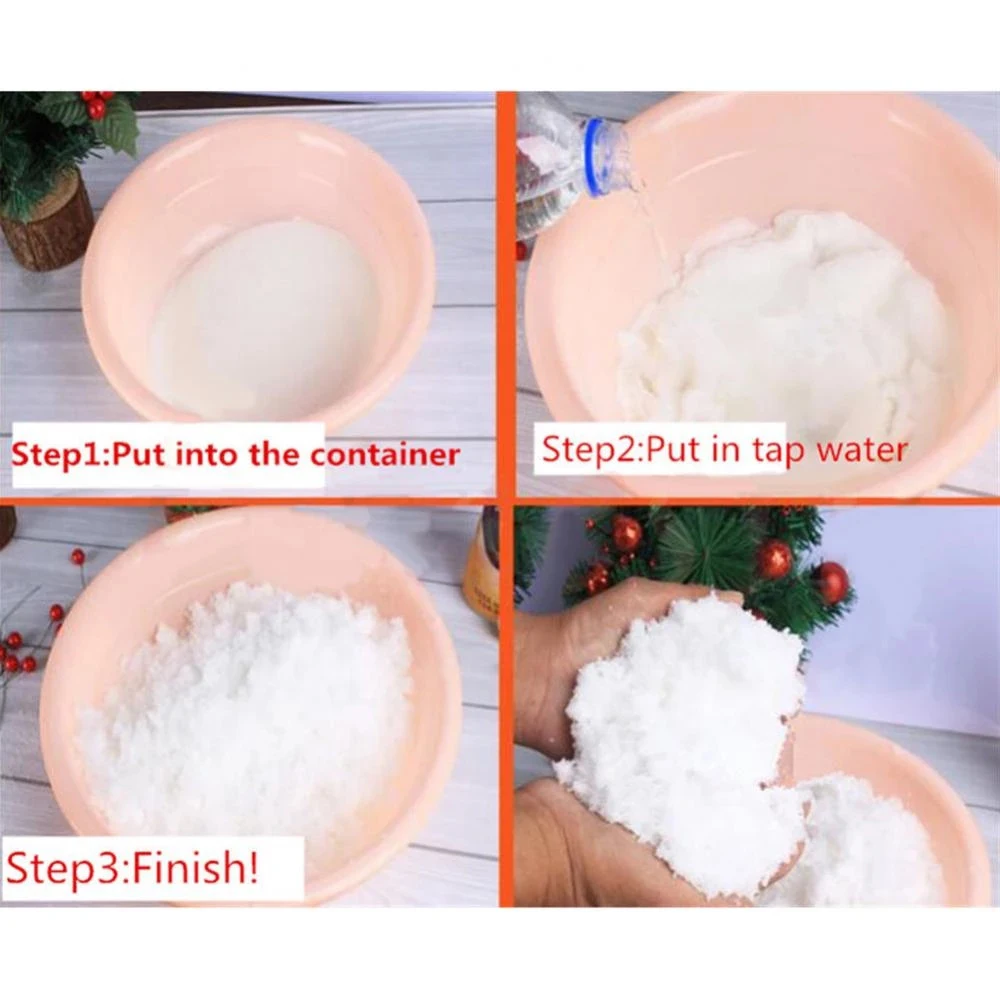 Step1:Put into the container

Step2:Put in tap water

Step3:Finish!