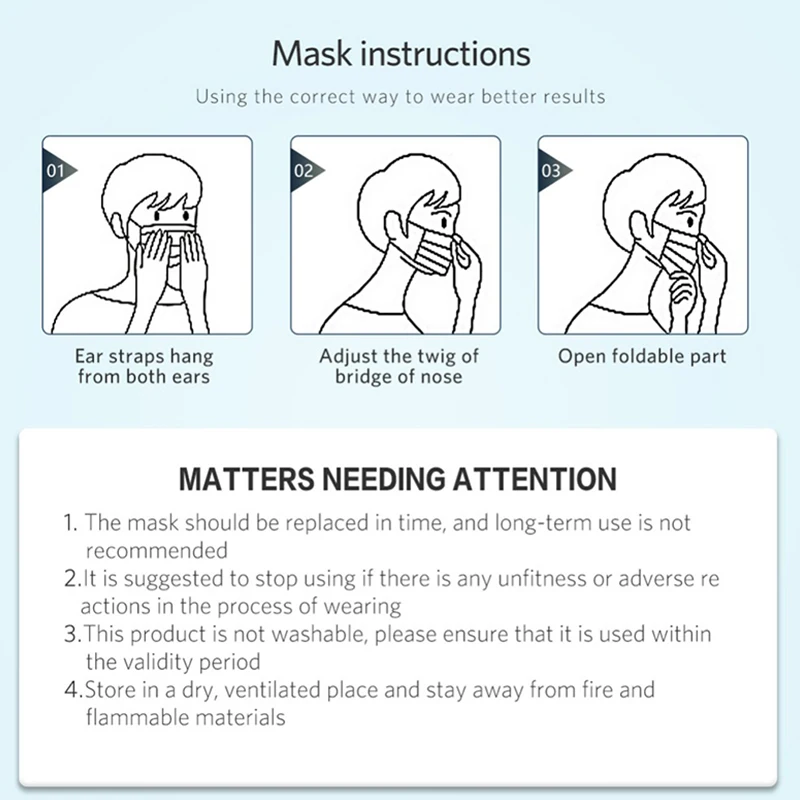 Mask instructions

Using the correct way to wear better results

01

Ear straps hang from both ears

02

Adjust the twig of bridge of nose

03

Open foldable part

MATTERS NEEDING ATTENTION

1. The mask should be replaced in time, and long-term use is not recommended

2.It is suggested to stop using if there is any unfitness or adverse re actions in the process of wearing

3.This product is not washable, please ensure that it is used within the validity period

4.Store in a dry, ventilated place and stay away from fire and flammable materials