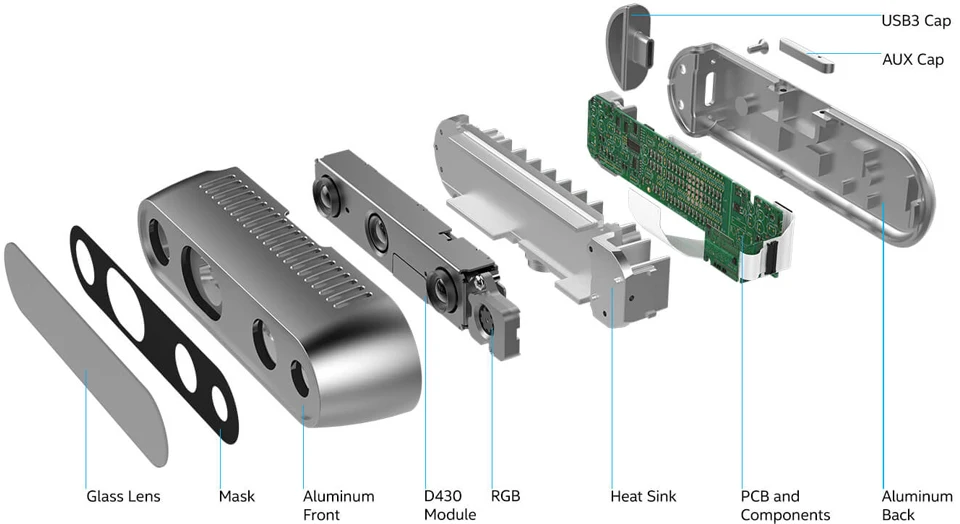 USB3 Cap

AUX Cap

Glass Lens

Mask

Aluminum Front

D430 Module

RGB

Heat Sink

PCB and Components

Aluminum Back