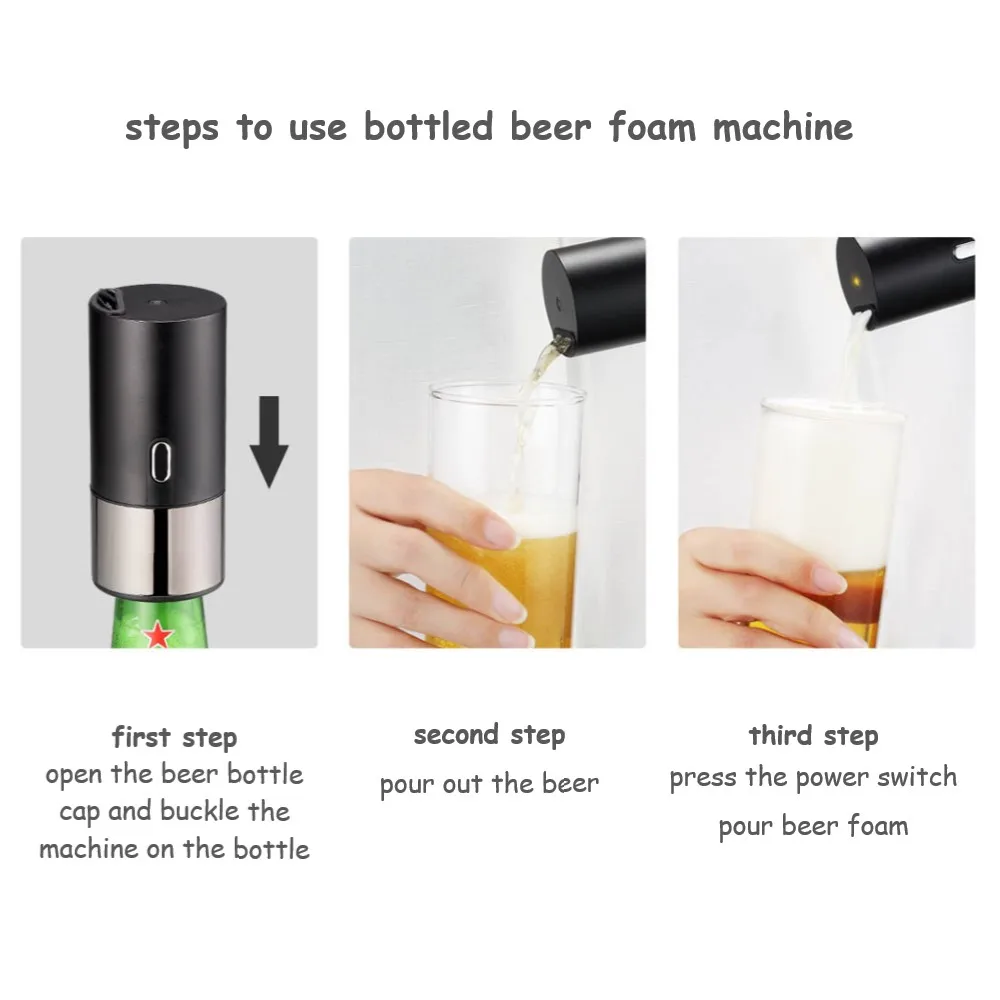 steps to use bottled beer foam machine

first step
open the beer bottle cap and buckle the machine on the bottle

second step
pour out the beer

third step
press the power switch
pour beer foam