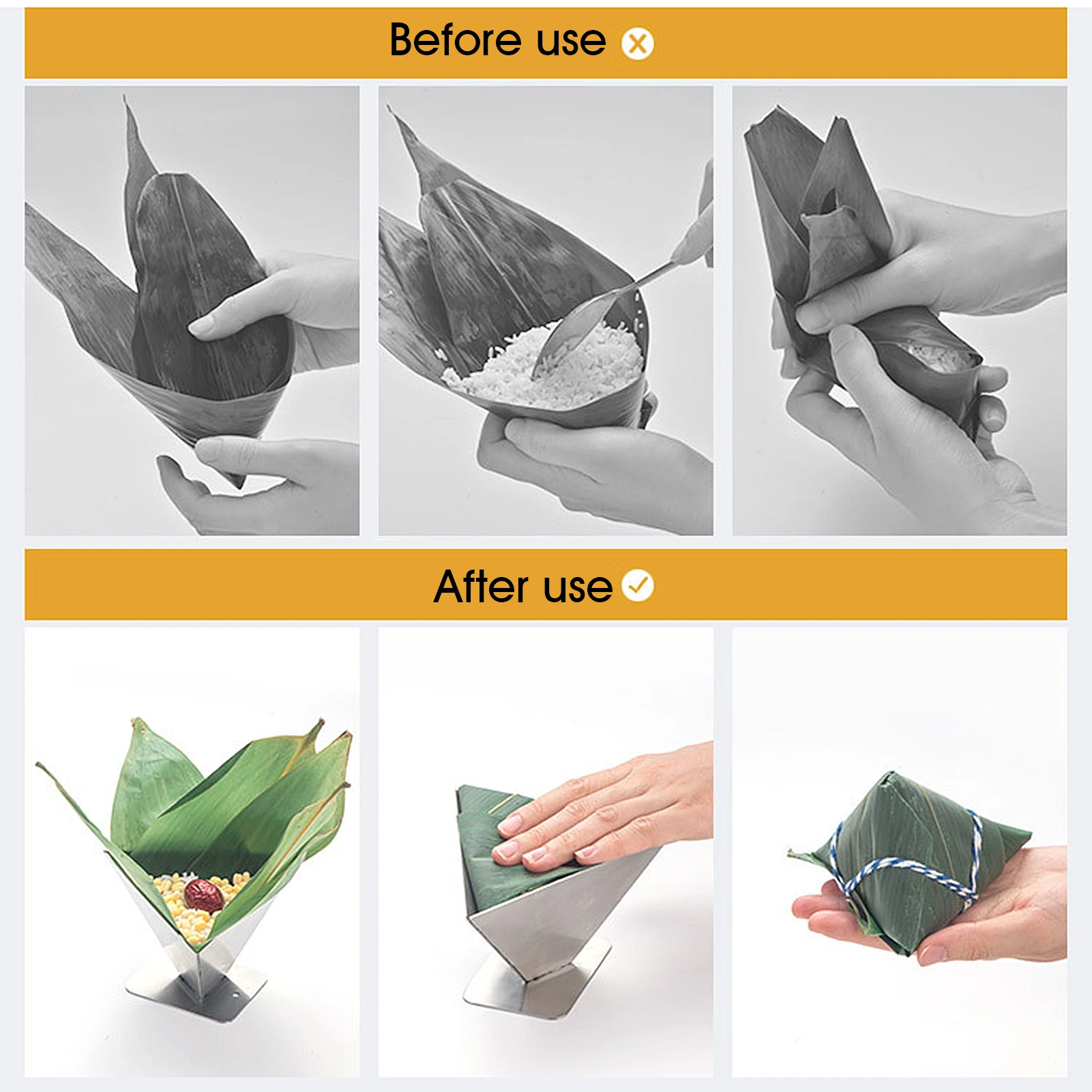 Before use

After use