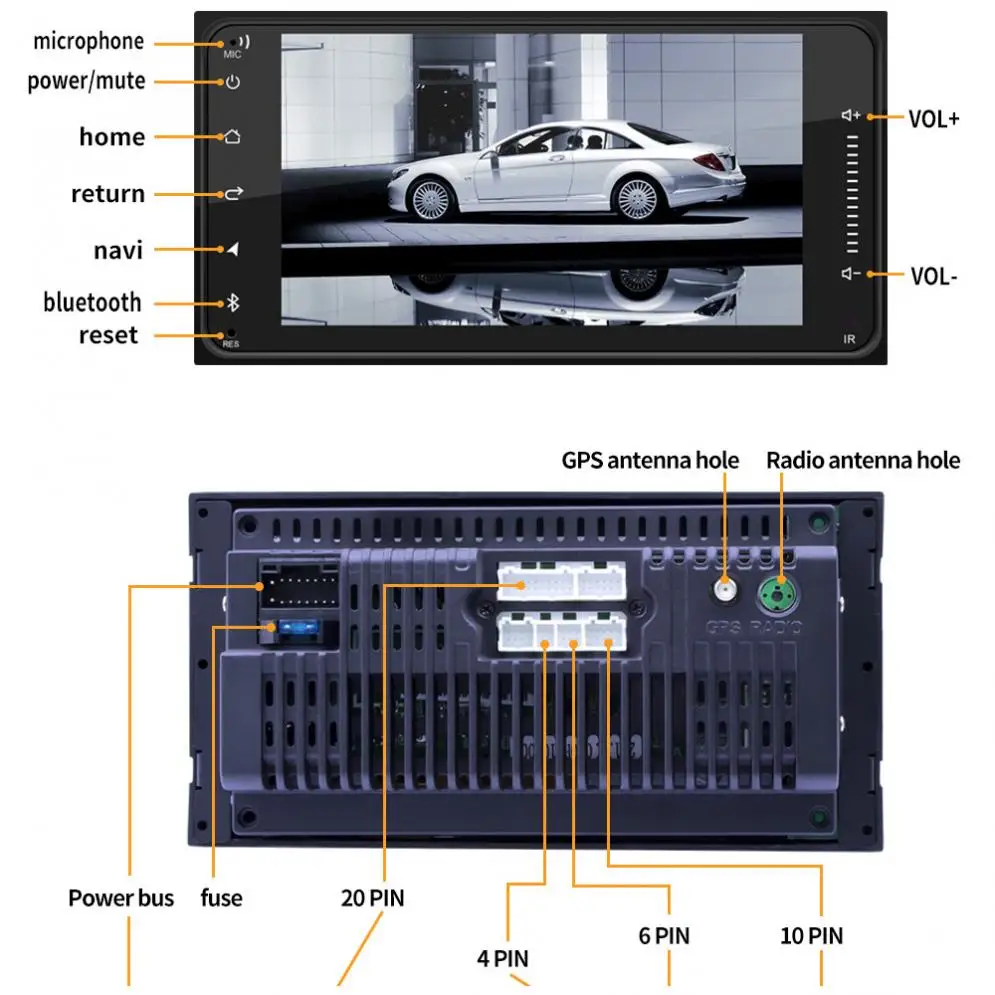 microphone
MIC
power/mute
home
return
navi
bluetooth
reset
RES
VOL+
VOL-
IR

GPS antenna hole
Radio antenna hole
GPS RADIO
Power bus
fuse
20 PIN
4 PIN
6 PIN
10 PIN